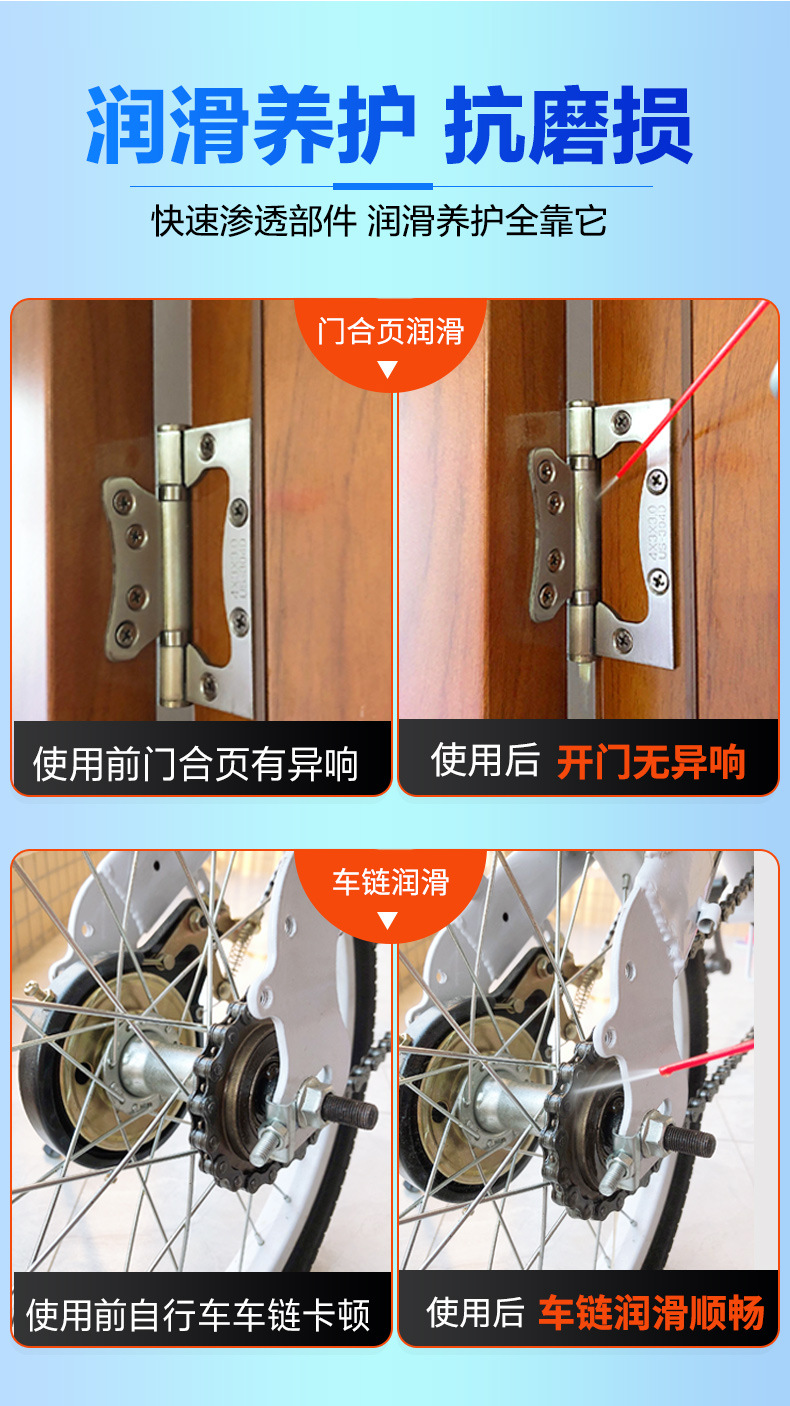 润滑养护 抗磨损

快速渗透部件 润滑养护全靠它

门合页润滑

使用前门合页有异响

使用后 开门无异响

车链润滑

使用前自行车车链卡顿

使用后 车链润滑顺畅