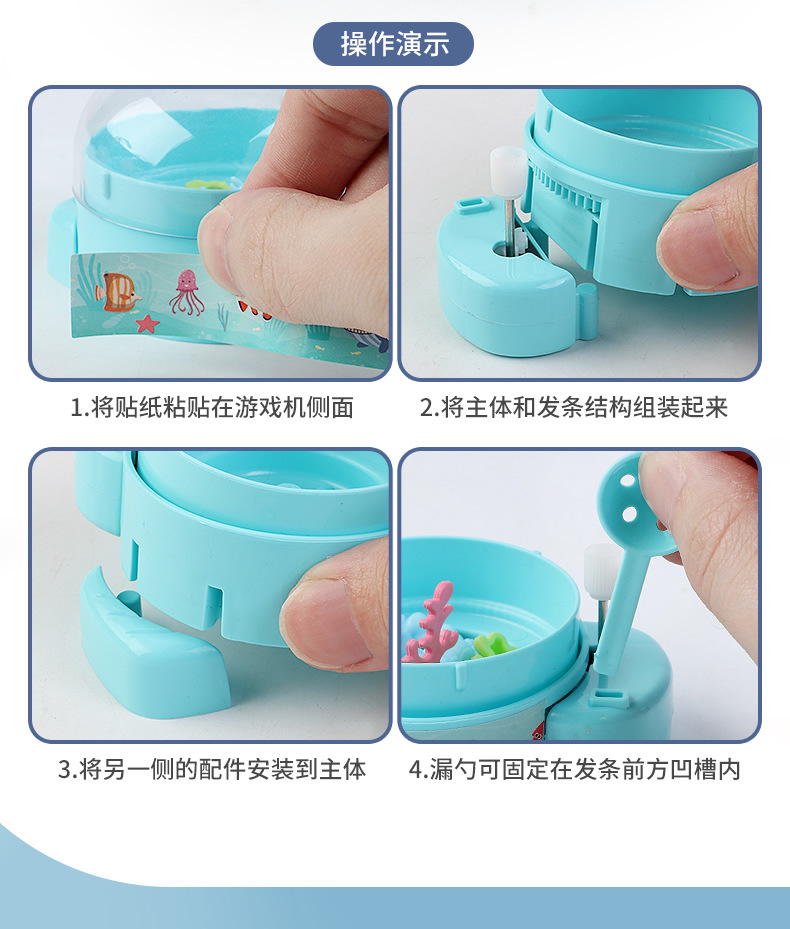 操作演示

1.将贴纸粘贴在游戏机侧面

2.将主体和发条结构组装起来

3.将另一侧的配件安装到主体

4.漏勺可固定在发条前方凹槽内