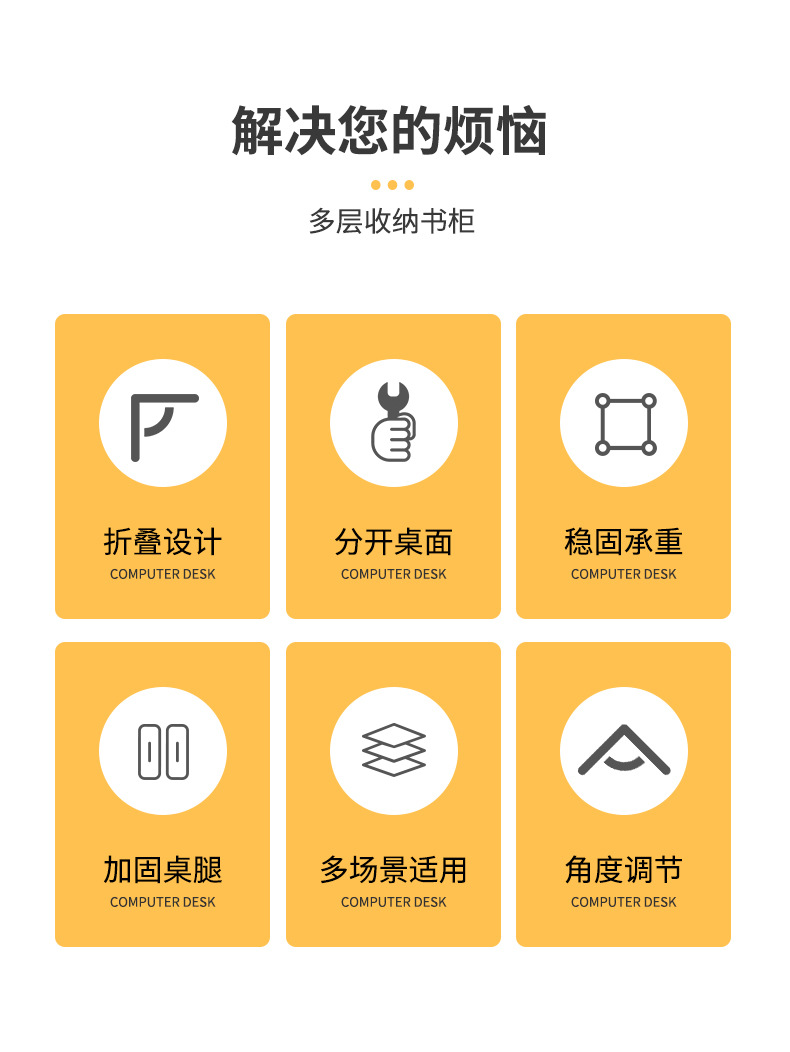 解决您的烦恼

多层收纳书柜

折叠设计
COMPUTER DESK

分开桌面
COMPUTER DESK

稳固承重
COMPUTER DESK

加固桌腿
COMPUTER DESK

多场景适用
COMPUTER DESK

角度调节
COMPUTER DESK