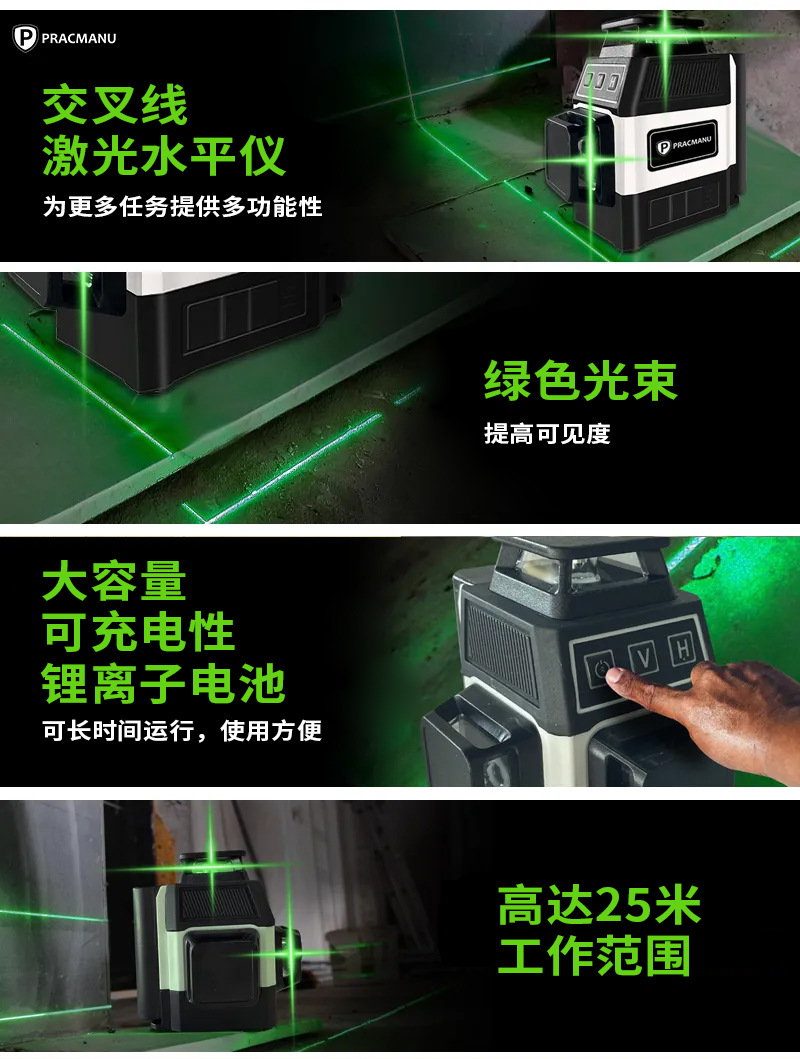 PRACMANU

交叉线
激光水平仪

为更多任务提供多功能性

PRACMANU

绿色光束

提高可见度

大容量
可充电性
锂离子电池

可长时间运行，使用方便

V H

高达25米
工作范围