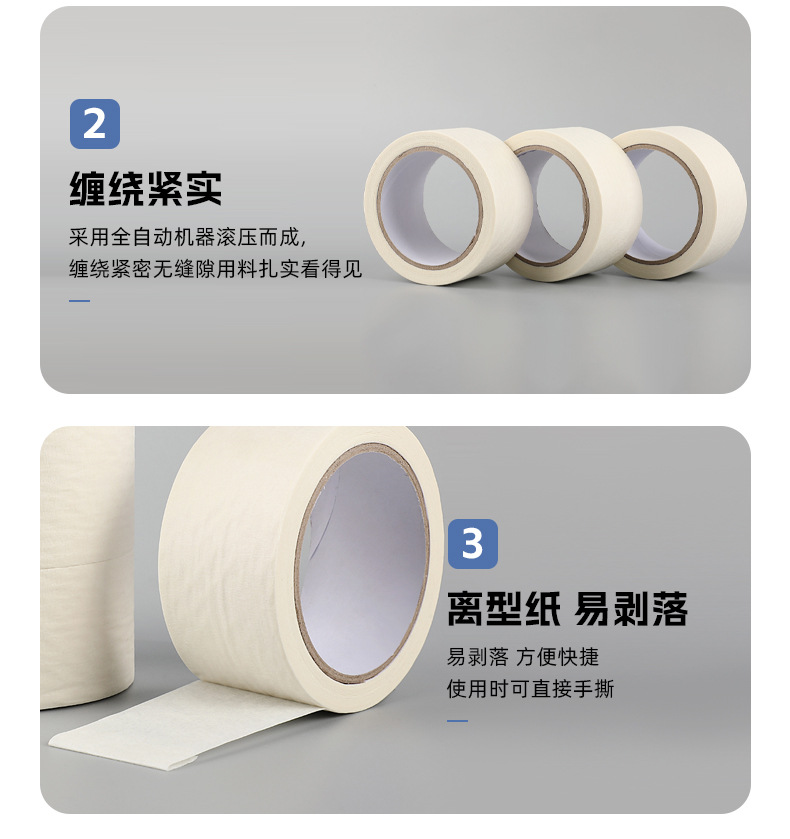 2

缠绕紧实

采用全自动机器滚压而成，
缠绕紧密无缝隙用料扎实看得见

3

离型纸 易剥落

易剥落 方便快捷
使用时可直接手撕