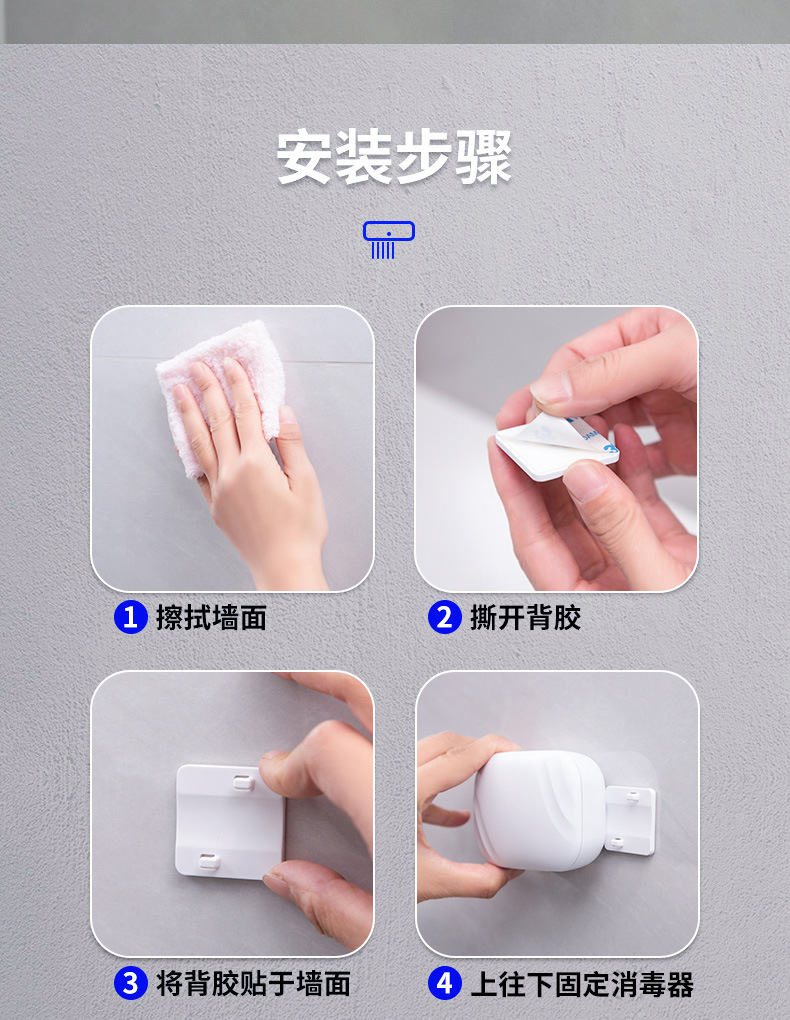 安装步骤

1 擦拭墙面

2 撕开背胶

3 将背胶贴于墙面

4 上往下固定消毒器