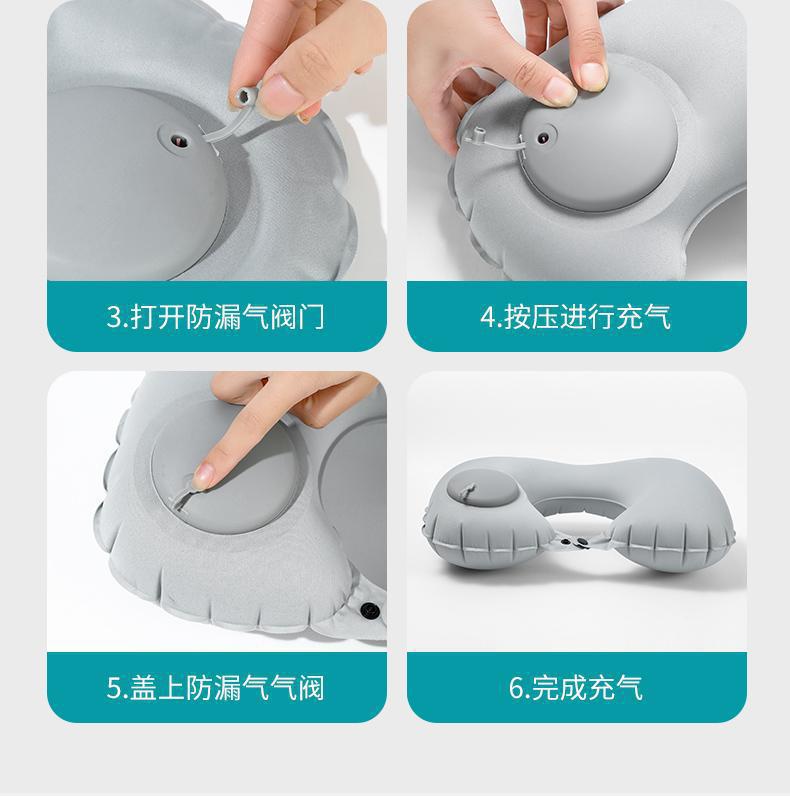 3.打开防漏气阀门

4.按压进行充气

5.盖上防漏气气阀

6.完成充气