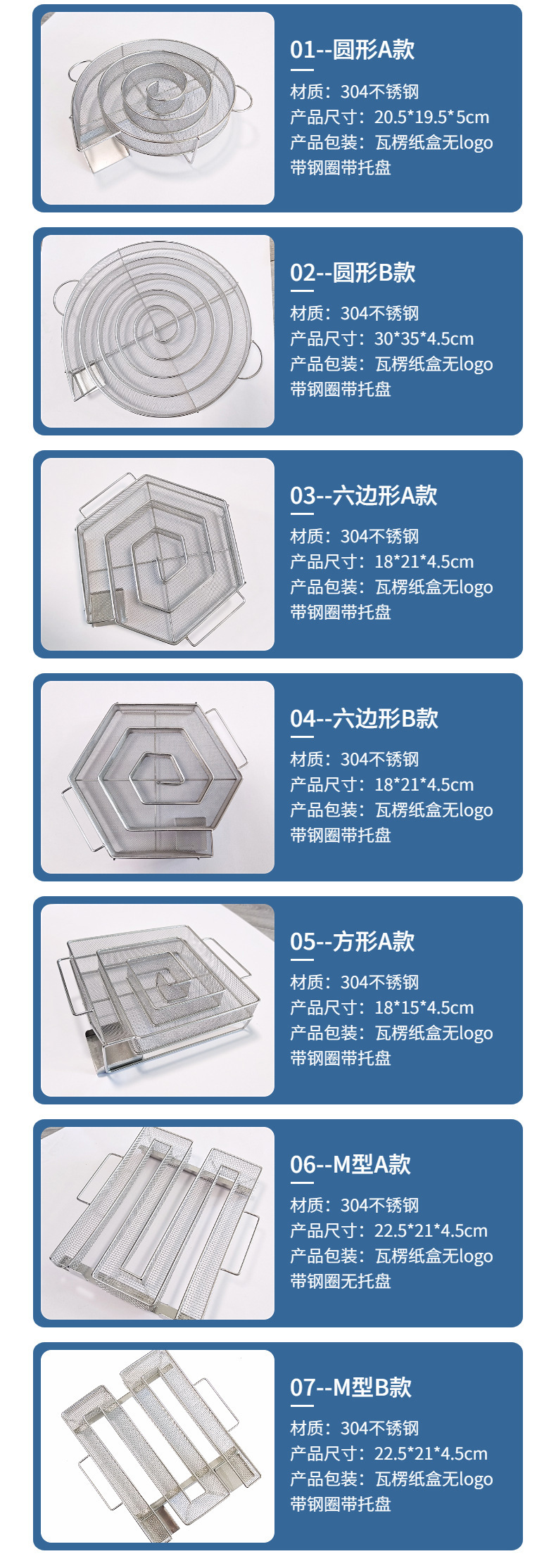 01--圆形A款

材质：304不锈钢
产品尺寸：20.5*19.5*5cm
产品包装：瓦楞纸盒无logo
带钢圈带托盘

02--圆形B款

材质：304不锈钢
产品尺寸：30*35*4.5cm
产品包装：瓦楞纸盒无logo
带钢圈带托盘

03--六边形A款

材质：304不锈钢
产品尺寸：18*21*4.5cm
产品包装：瓦楞纸盒无logo
带钢圈带托盘

04--六边形B款

材质：304不锈钢
产品尺寸：18*21*4.5cm
产品包装：瓦楞纸盒无logo
带钢圈带托盘

05--方形A款

材质：304不锈钢
产品尺寸：18*15*4.5cm
产品包装：瓦楞纸盒无logo
带钢圈带托盘

06--M型A款

材质：304不锈钢
产品尺寸：22.5*21*4.5cm
产品包装：瓦楞纸盒无logo
带钢圈无托盘

07--M型B款

材质：304不锈钢
产品尺寸：22.5*21*4.5cm
产品包装：瓦楞纸盒无logo
带钢圈带托盘