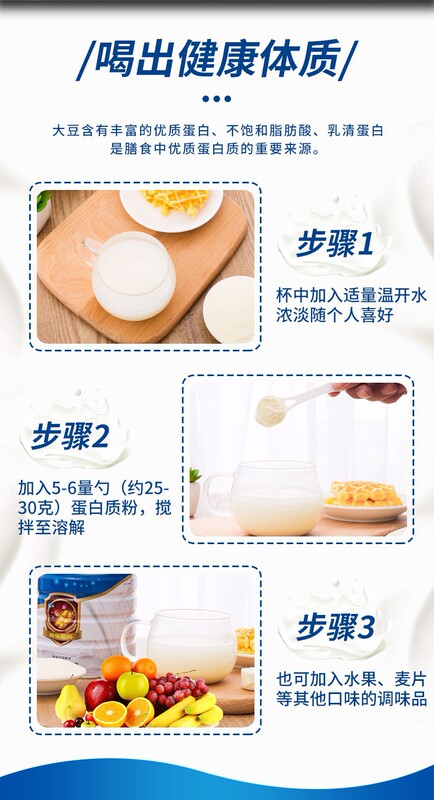 /喝出健康体质/

大豆含有丰富的优质蛋白、不饱和脂肪酸、乳清蛋白是膳食中优质蛋白质的重要来源。

步骤1

杯中加入适量温开水浓淡随个人喜好

步骤2

加入5-6量勺（约25-30克）蛋白质粉，搅拌至溶解

步骤3

也可加入水果、麦片等其他口味的调味品