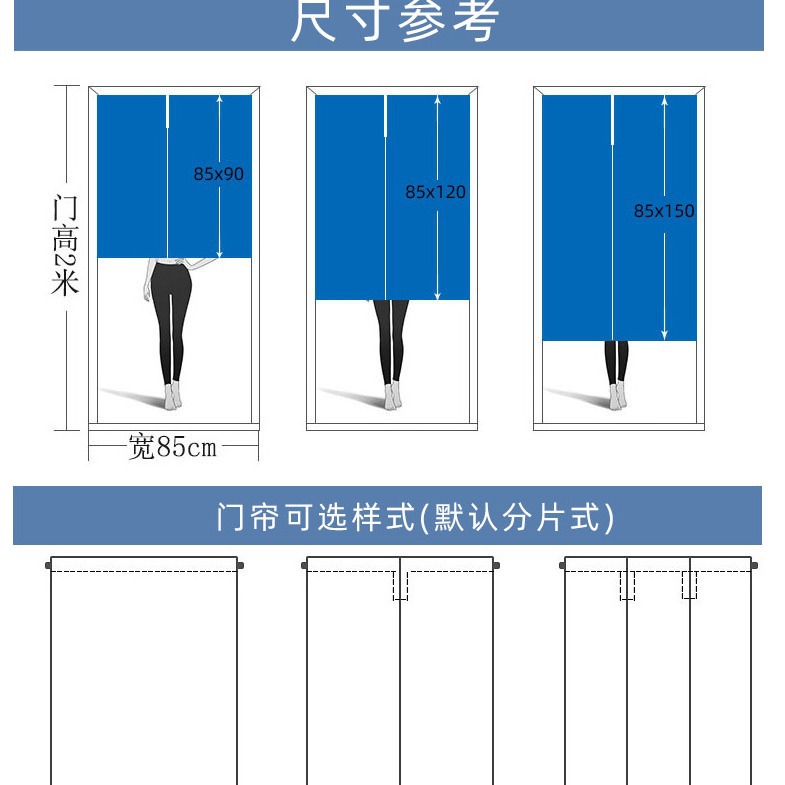 尺寸参考

门高2米

85x90

85x120

85x150

宽85cm

门帘可选样式(默认分片式)