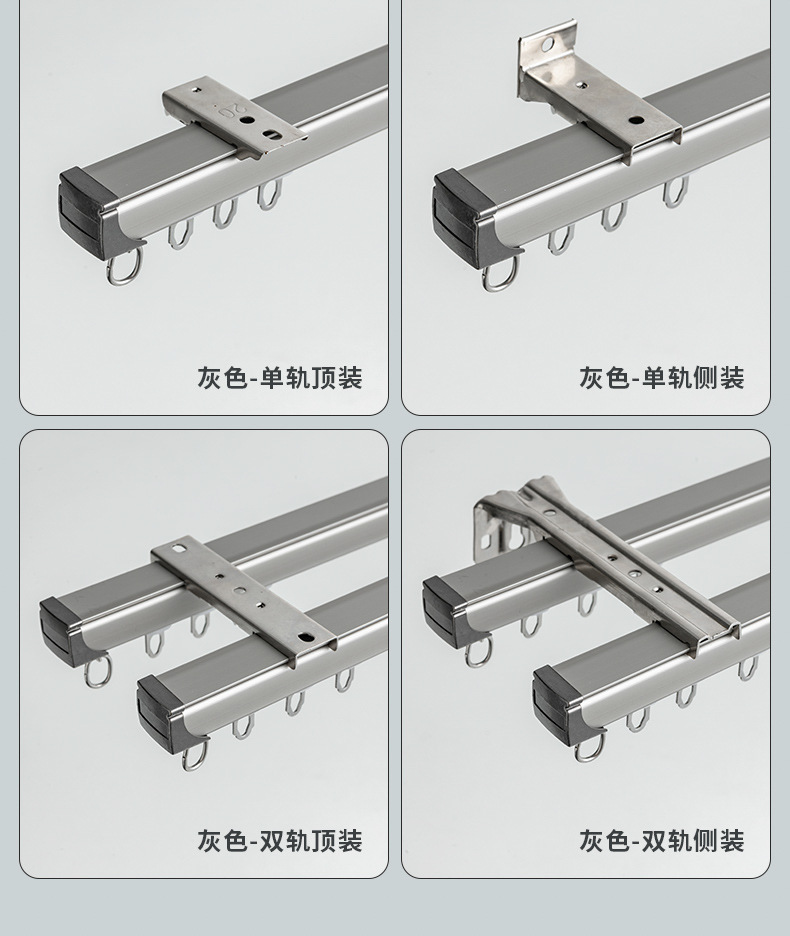 灰色-单轨顶装

灰色-单轨侧装

灰色-双轨顶装

灰色-双轨侧装