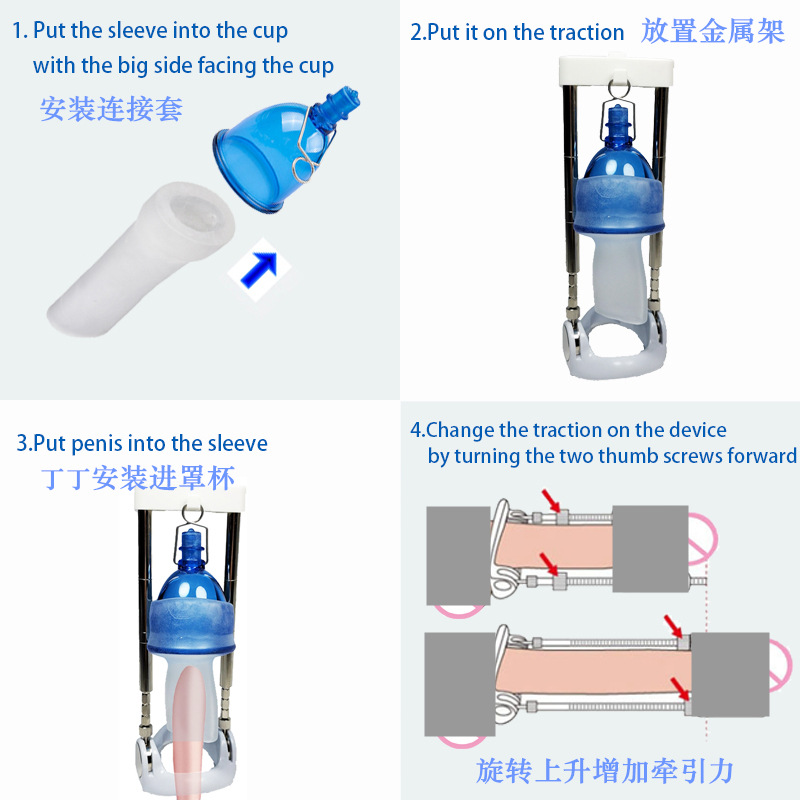 1. Put the sleeve into the cup with the big side facing the cup
安装连接套

2.Put it on the traction 放置金属架

3.Put penis into the sleeve
丁丁安装进罩杯

4.Change the traction on the device by turning the two thumb screws forward

旋转上升增加牵引力