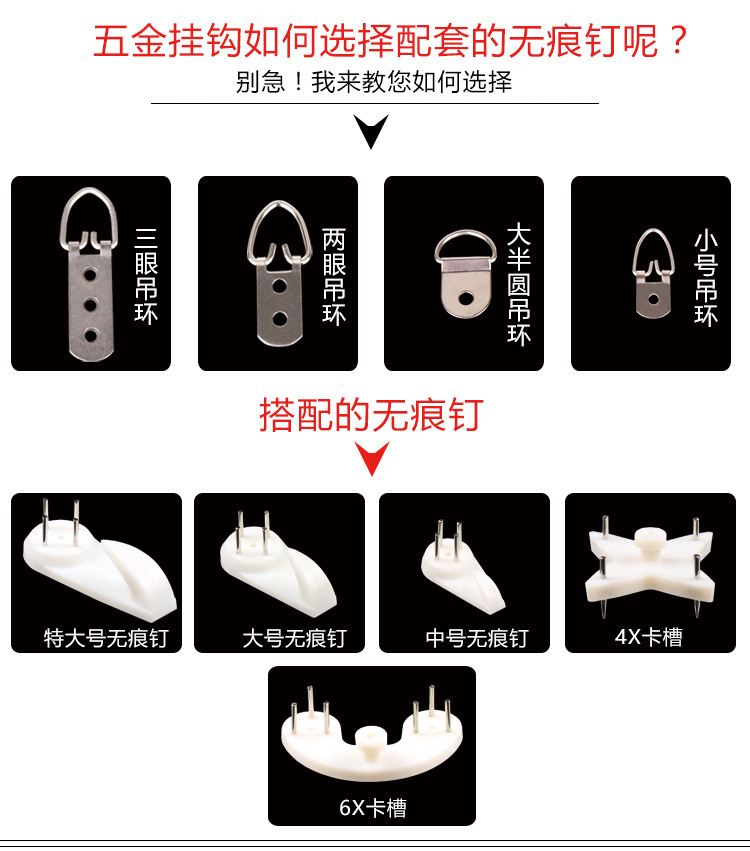 五金挂钩如何选择配套的无痕钉呢？

别急！我来教您如何选择

三眼吊环

两眼吊环

大半圆吊环

小号吊环

搭配的无痕钉

特大号无痕钉

大号无痕钉

中号无痕钉

4X卡槽

6X卡槽