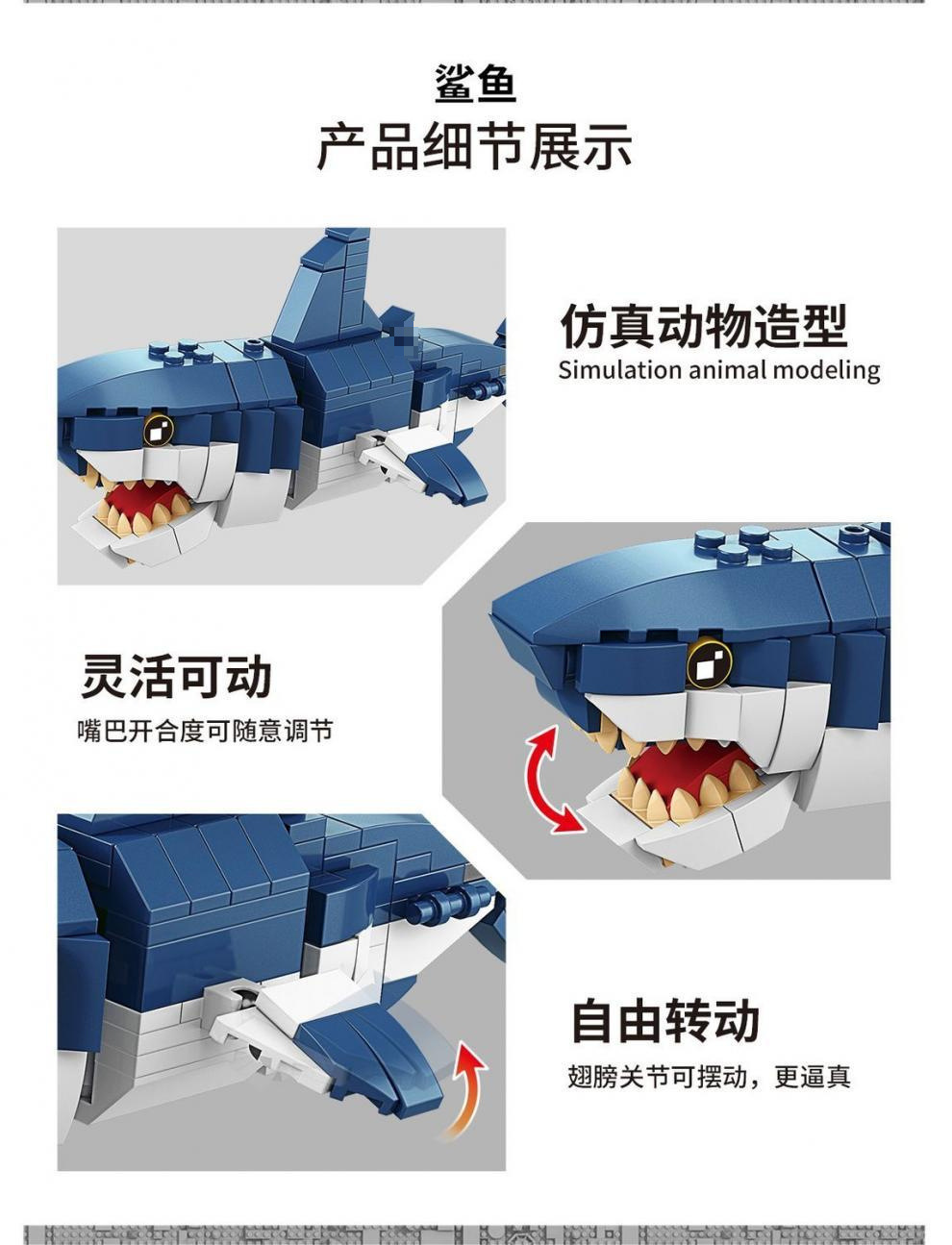 鲨鱼
产品细节展示

仿真动物造型
Simulation animal modeling

灵活可动
嘴巴开合度可随意调节

自由转动
翅膀关节可摆动，更逼真