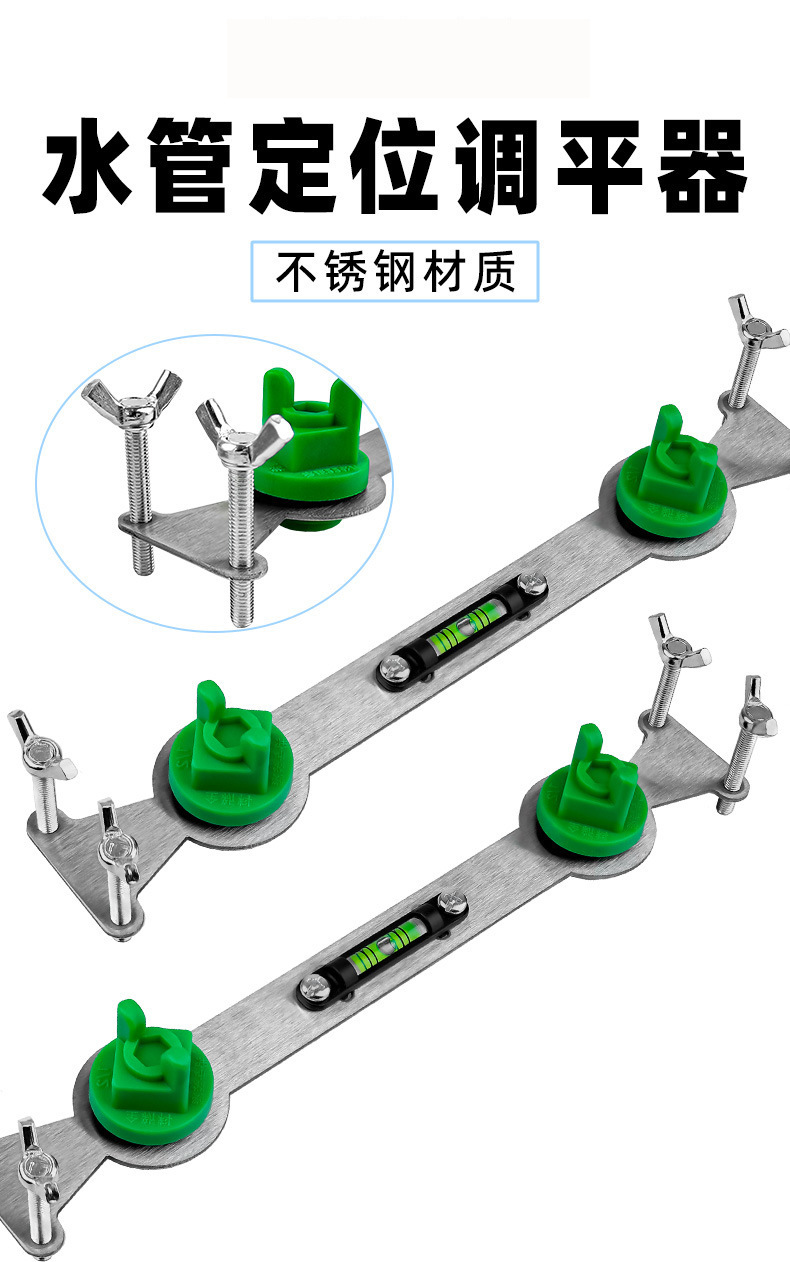 水管定位调平器

不锈钢材质