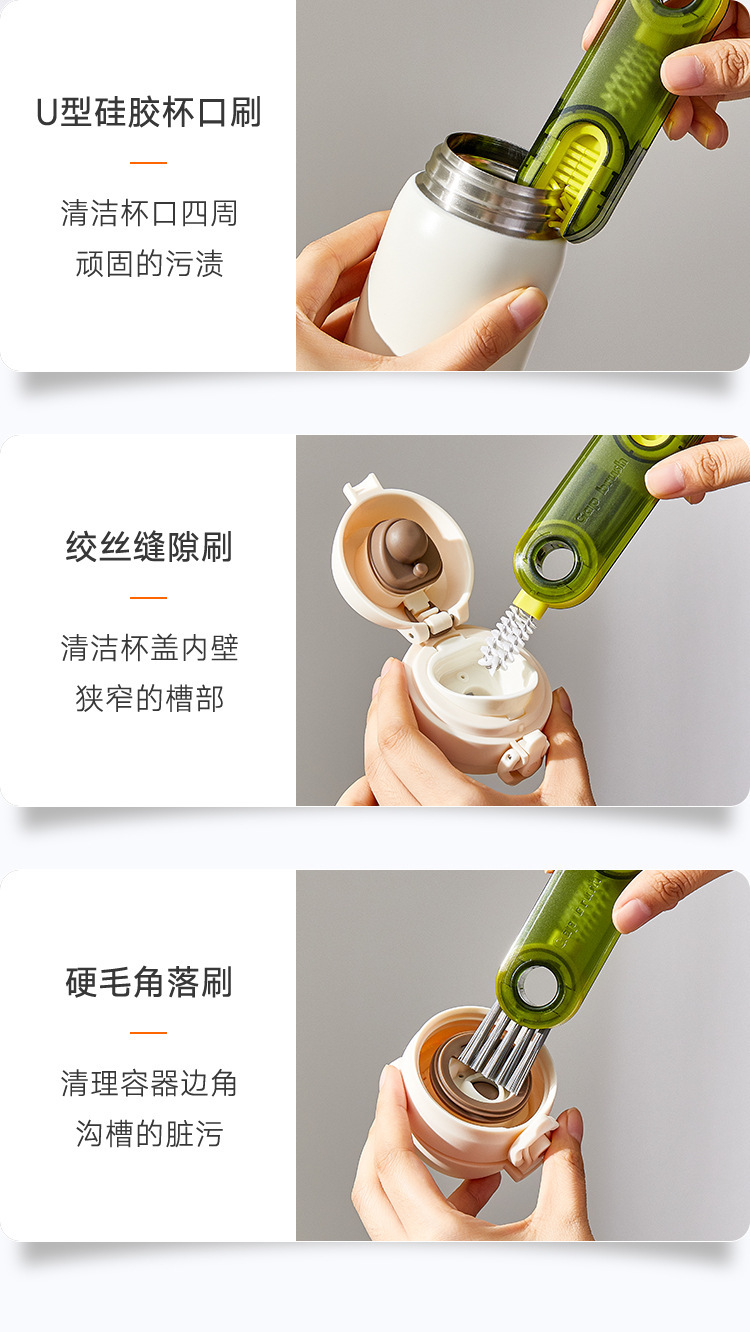 U型硅胶杯口刷

清洁杯口四周
顽固的污渍

绞丝缝隙刷

清洁杯盖内壁
狭窄的槽部

硬毛角落刷

清理容器边角
沟槽的脏污