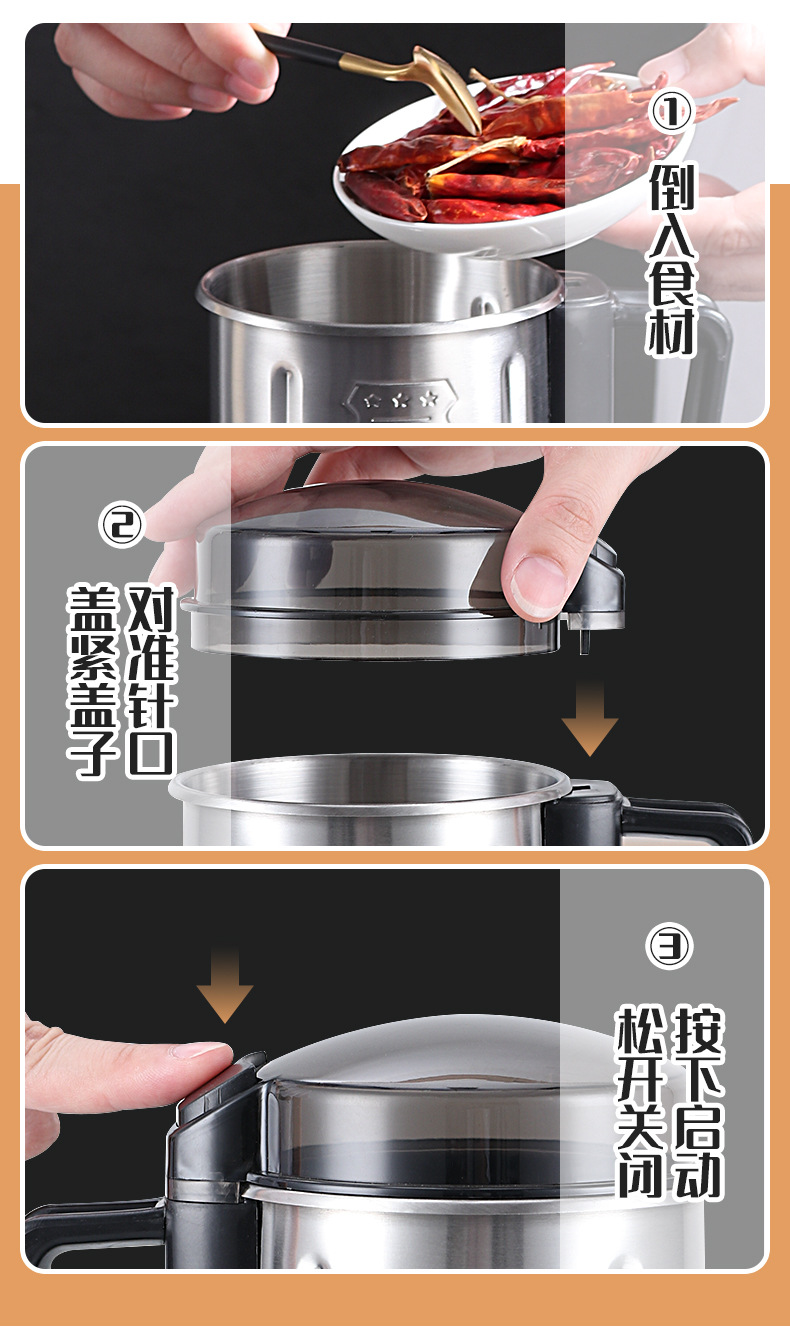 ①
倒入食材

②
对准针口
盖紧盖子

③
按下启动
松开关闭