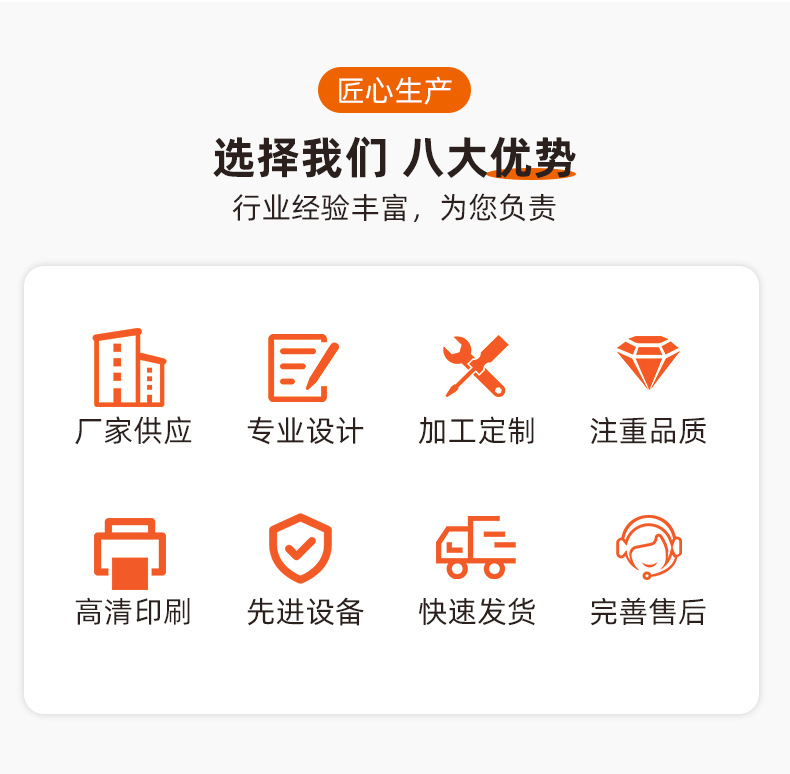 匠心生产

选择我们 八大优势

行业经验丰富，为您负责

厂家供应

专业设计

加工定制

注重品质

高清印刷

先进设备

快速发货

完善售后