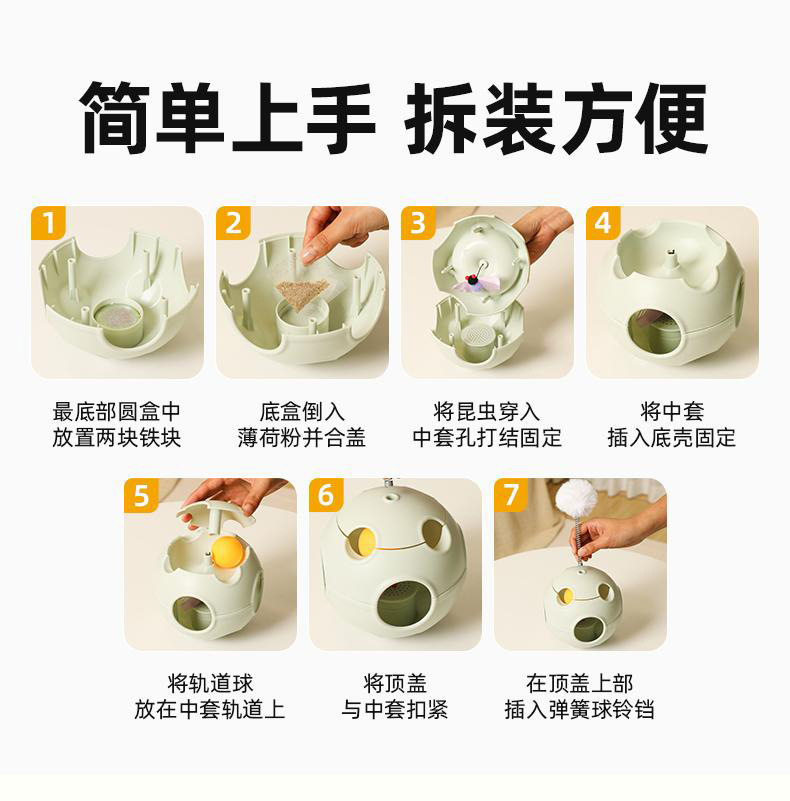 简单上手 拆装方便

1
最底部圆盒中
放置两块铁块

2
底盒倒入
薄荷粉并合盖

3
将昆虫穿入
中套孔打结固定

4
将中套
插入底壳固定

5
将轨道球
放在中套轨道上

6
将顶盖
与中套扣紧

7
在顶盖上部
插入弹簧球铃铛