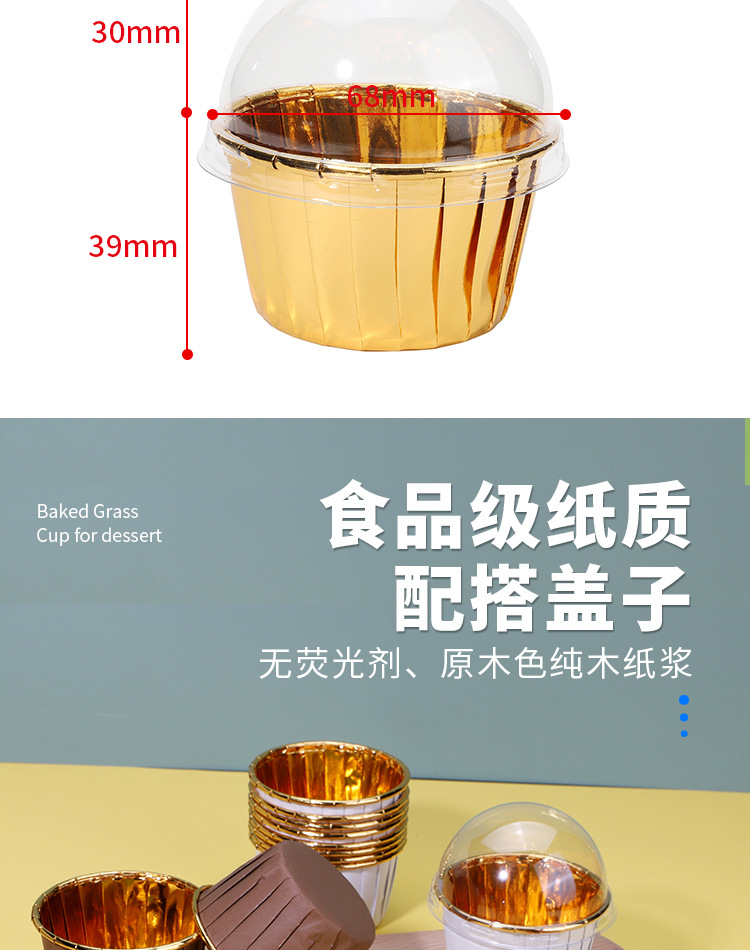 30mm

68mm

39mm

Baked Grass
Cup for dessert

食品级纸质
配搭盖子

无荧光剂、原木色纯木纸浆