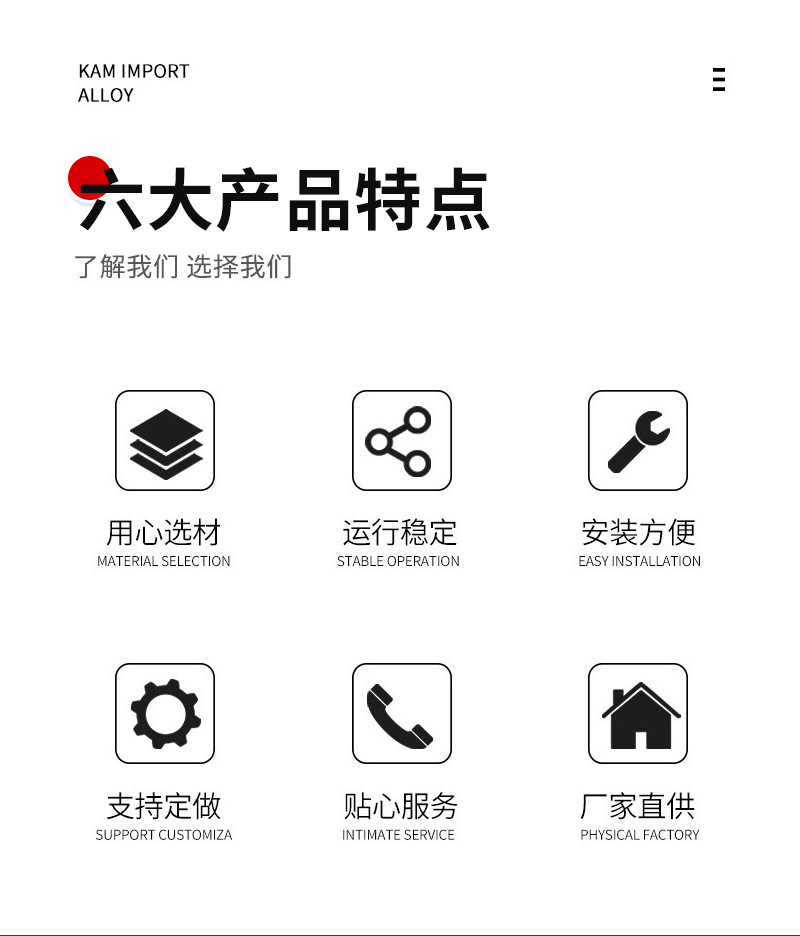 KAM IMPORT
ALLOY

六大产品特点

了解我们 选择我们

用心选材
MATERIAL SELECTION

运行稳定
STABLE OPERATION

安装方便
EASY INSTALLATION

支持定做
SUPPORT CUSTOMIZA

贴心服务
INTIMATE SERVICE

厂家直供
PHYSICAL FACTORY