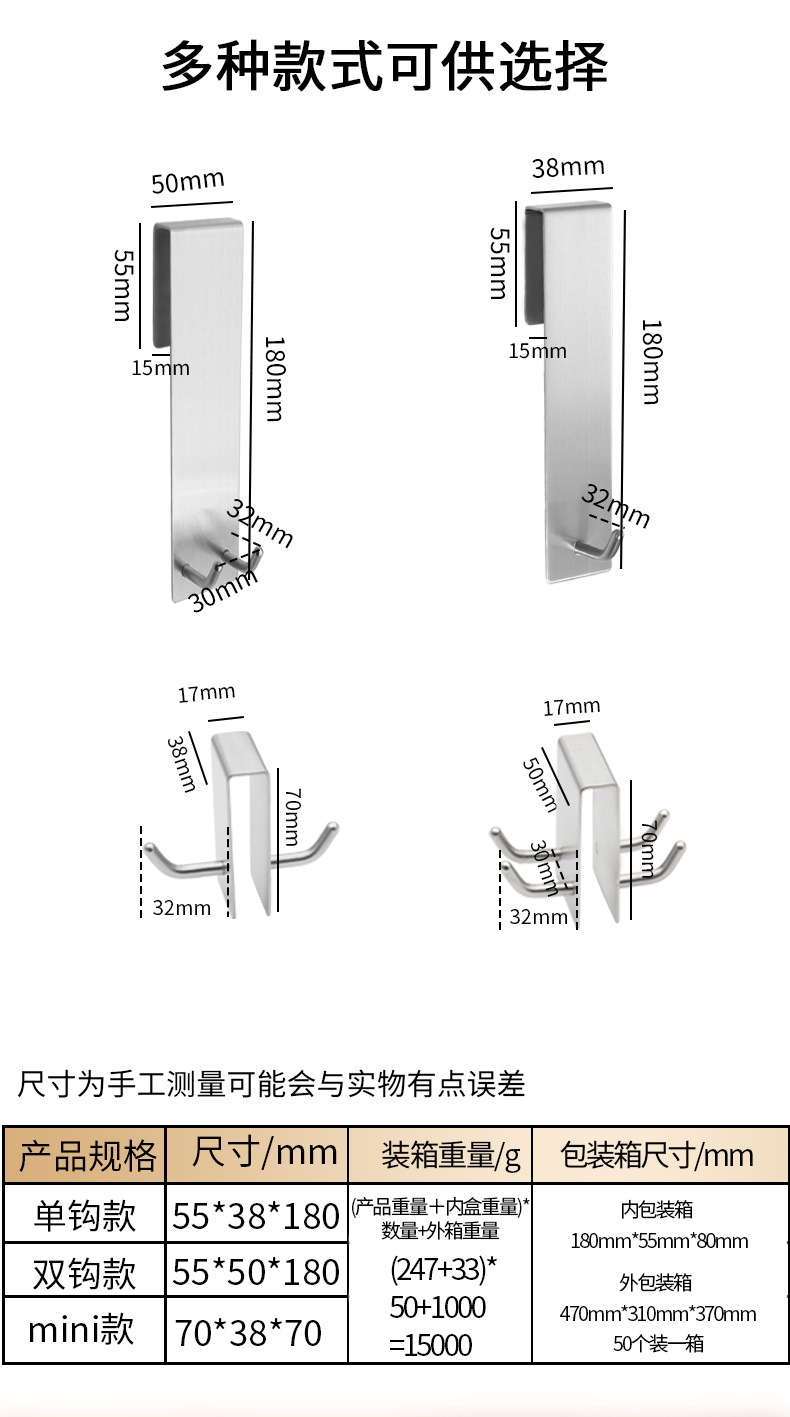 多种款式可供选择

50mm
55mm
15mm
180mm
32mm
30mm

38mm
55mm
15mm
180mm
32mm

17mm
38mm
70mm
32mm

17mm
50mm
70mm
30mm
32mm

尺寸为手工测量可能会与实物有点误差

| 产品规格 | 尺寸/mm | 装箱重量/g | 包装箱尺寸/mm |
|---|---|---|---|
| 单钩款 | 55\*38\*180 | (产品重量+内盒重量)\*数量+外箱重量 (247+33)\* 50+1000 =15000 | 内包装箱 180mm\*55mm\*80mm 外包装箱 470mm\*310mm\*370mm 50个装一箱 |
| 双钩款 | 55\*50\*180 | | |
| mini款 | 70\*38\*70 | | |