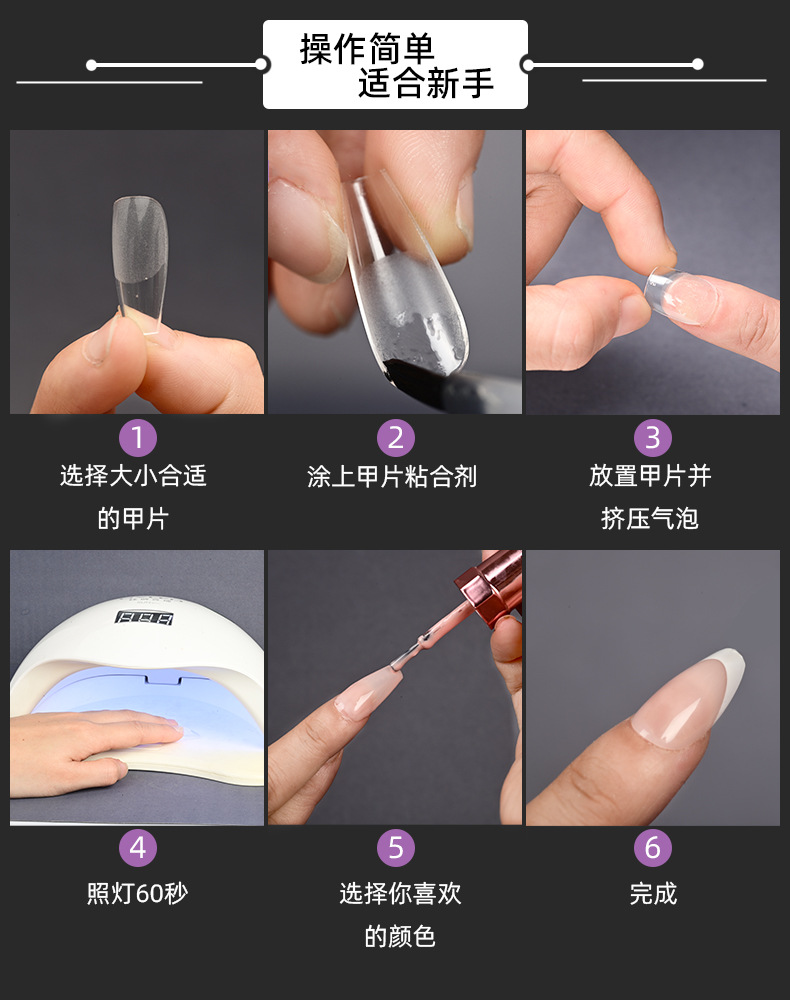 操作简单
适合新手

1
选择大小合适的甲片

2
涂上甲片粘合剂

3
放置甲片并挤压气泡

4
照灯60秒

5
选择你喜欢的颜色

6
完成