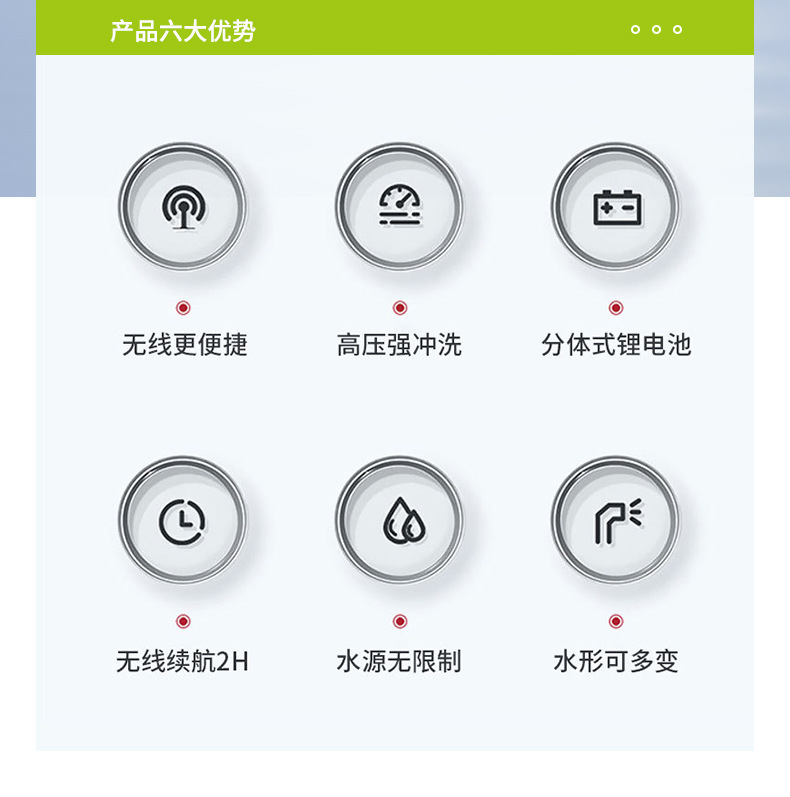 产品六大优势

无线更便捷

高压强冲洗

分体式锂电池

无线续航2H

水源无限制

水形可多变