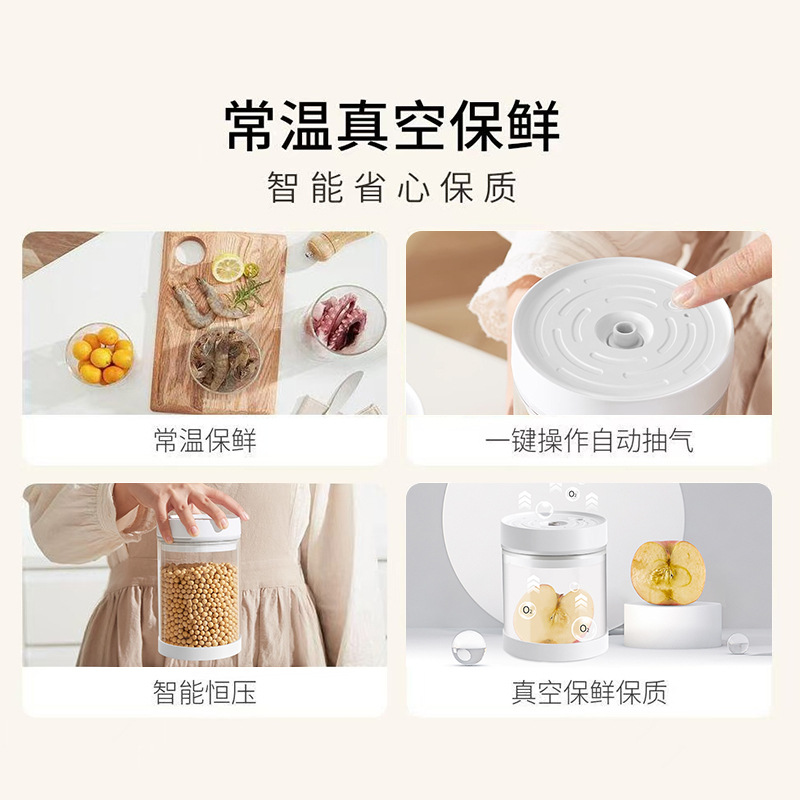 常温真空保鲜

智能省心保质

常温保鲜

一键操作自动抽气

智能恒压

$O_2$

$O_2$

$O_2$

真空保鲜保质