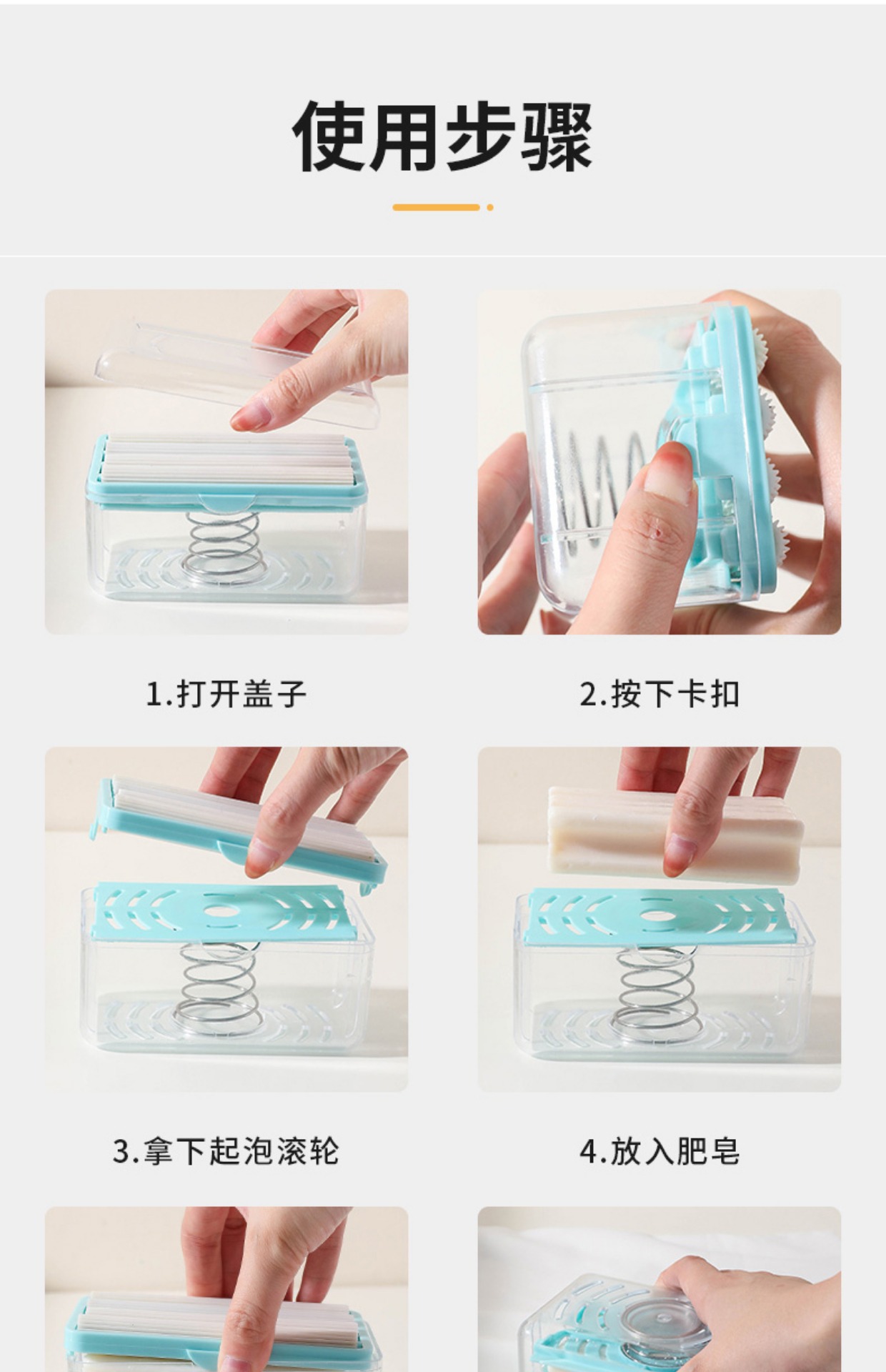 使用步骤

1.打开盖子

2.按下卡扣

3.拿下起泡滚轮

4.放入肥皂