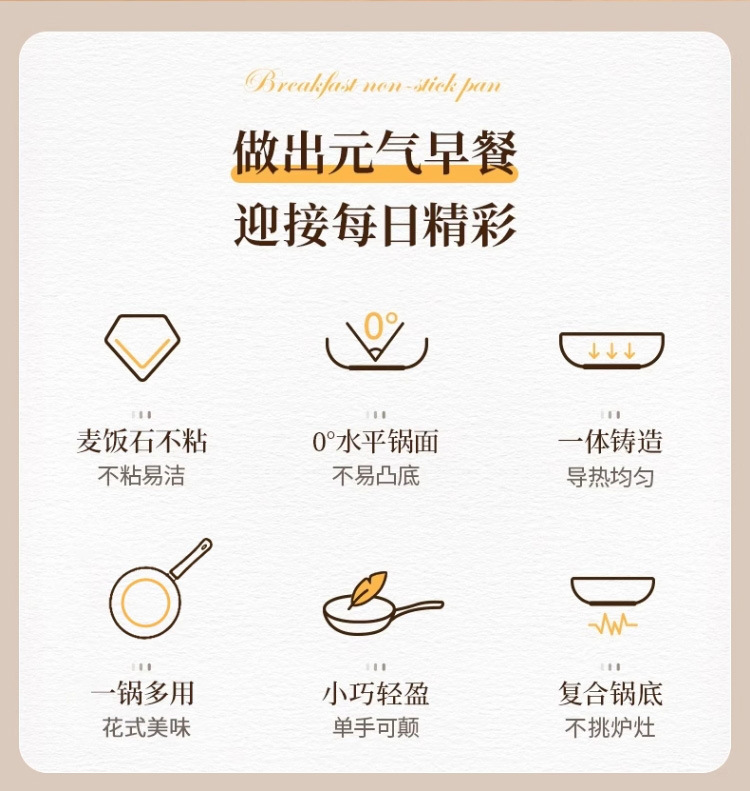 Breakfast non-stick pan

做出元气早餐
迎接每日精彩

0°

麦饭石不粘
不粘易洁

0°水平锅面
不易凸底

一体铸造
导热均匀

一锅多用
花式美味

小巧轻盈
单手可颠

复合锅底
不挑炉灶