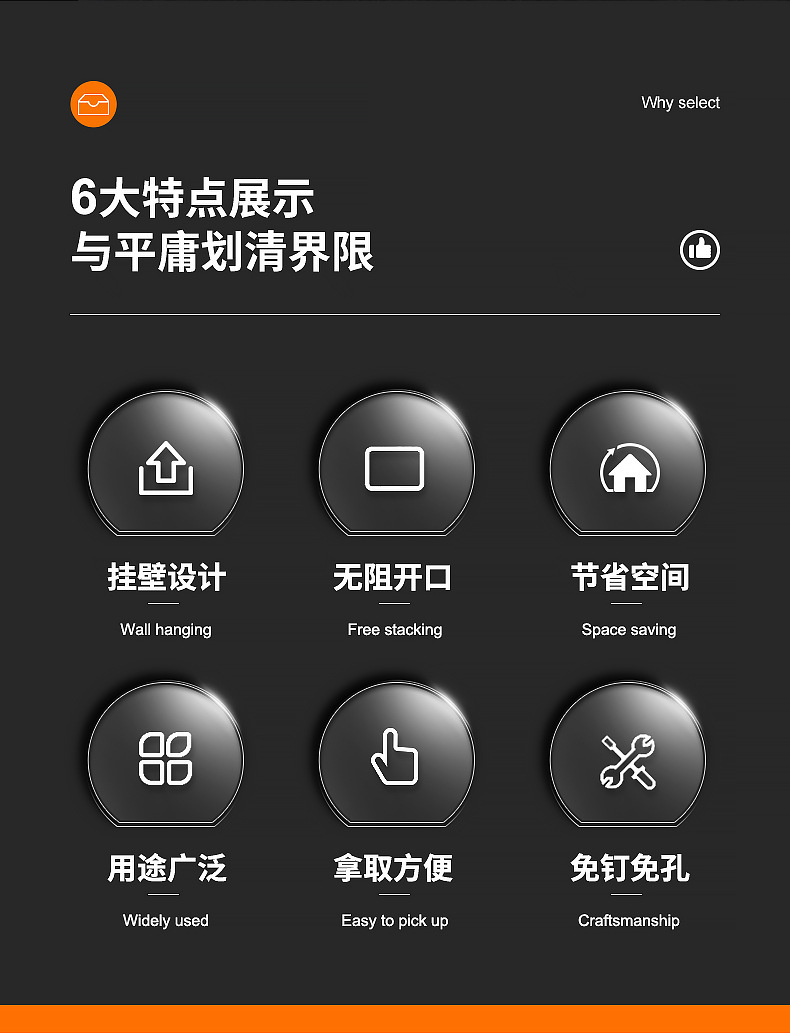 Why select

6大特点展示
与平庸划清界限

挂壁设计
Wall hanging

无阻开口
Free stacking

节省空间
Space saving

用途广泛
Widely used

拿取方便
Easy to pick up

免钉免孔
Craftsmanship