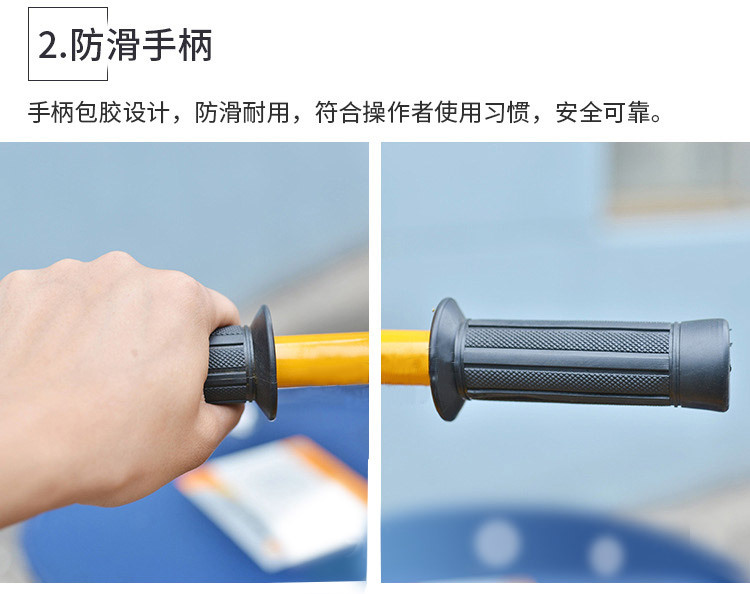 2.防滑手柄

手柄包胶设计，防滑耐用，符合操作者使用习惯，安全可靠。