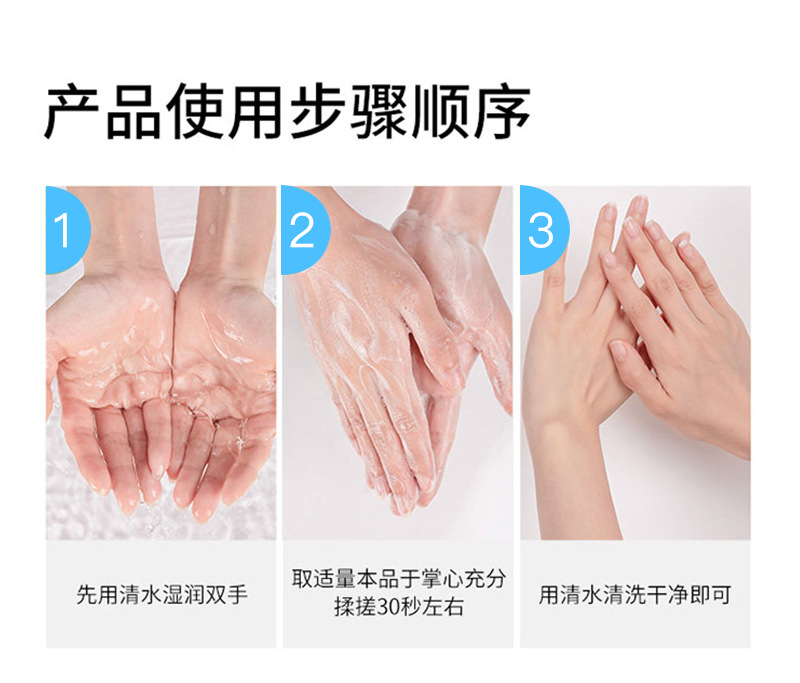 产品使用步骤顺序

1

先用清水湿润双手

2

取适量本品于掌心充分揉搓30秒左右

3

用清水清洗干净即可