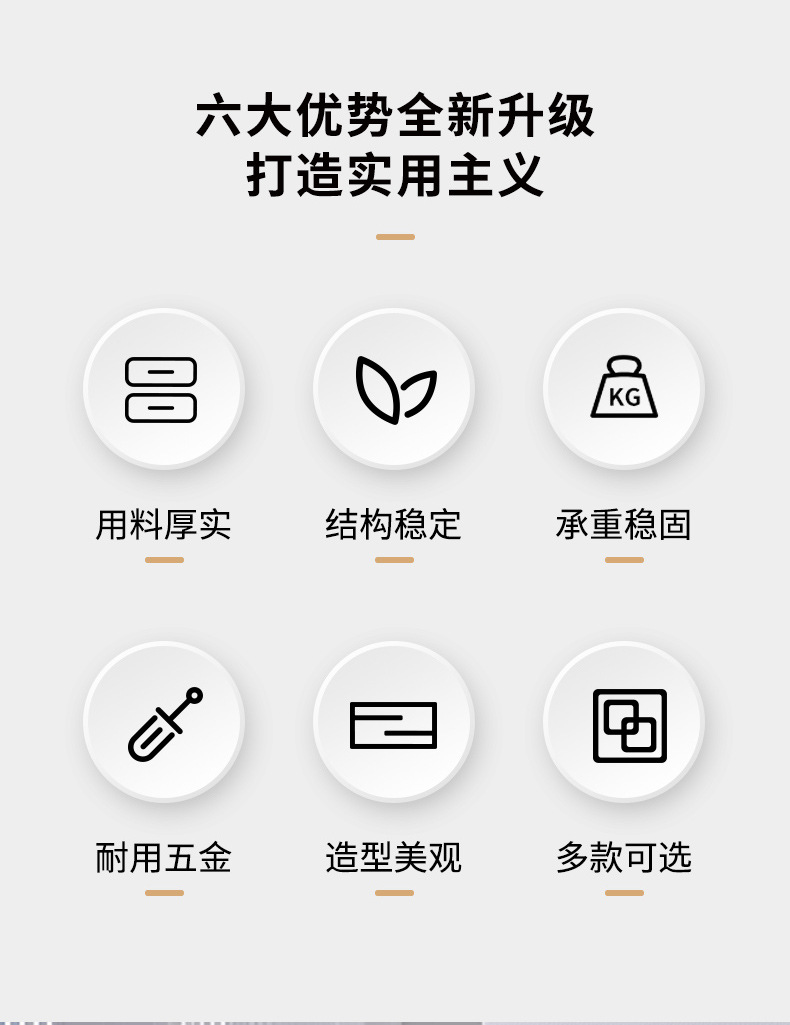 六大优势全新升级
打造实用主义

KG

用料厚实

结构稳定

承重稳固

耐用五金

造型美观

多款可选