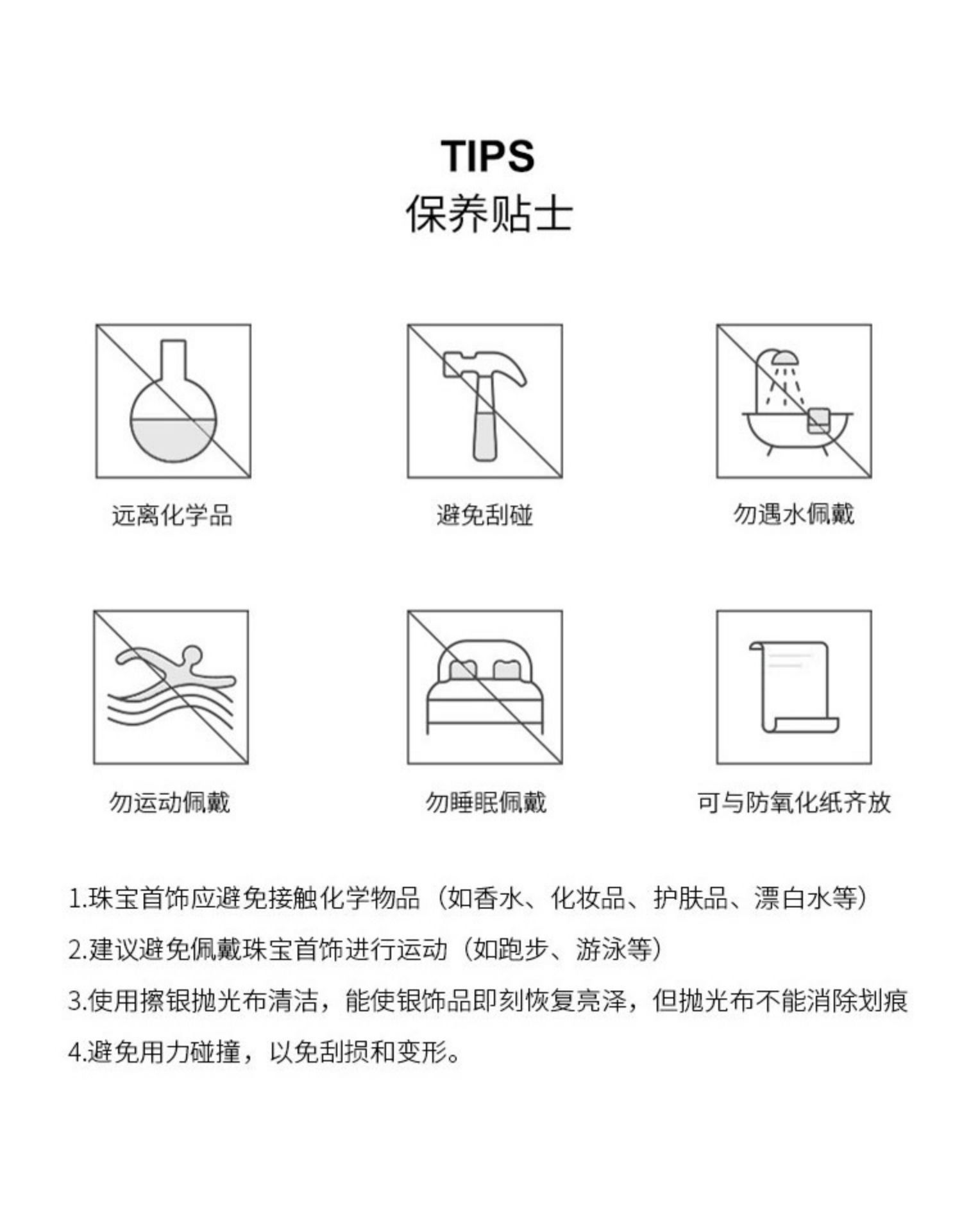 TIPS
保养贴士

远离化学品

避免刮碰

勿遇水佩戴

勿运动佩戴

勿睡眠佩戴

可与防氧化纸齐放

1.珠宝首饰应避免接触化学物品（如香水、化妆品、护肤品、漂白水等）

2.建议避免佩戴珠宝首饰进行运动（如跑步、游泳等）

3.使用擦银抛光布清洁，能使银饰品即刻恢复亮泽，但抛光布不能消除划痕

4.避免用力碰撞，以免刮损和变形。