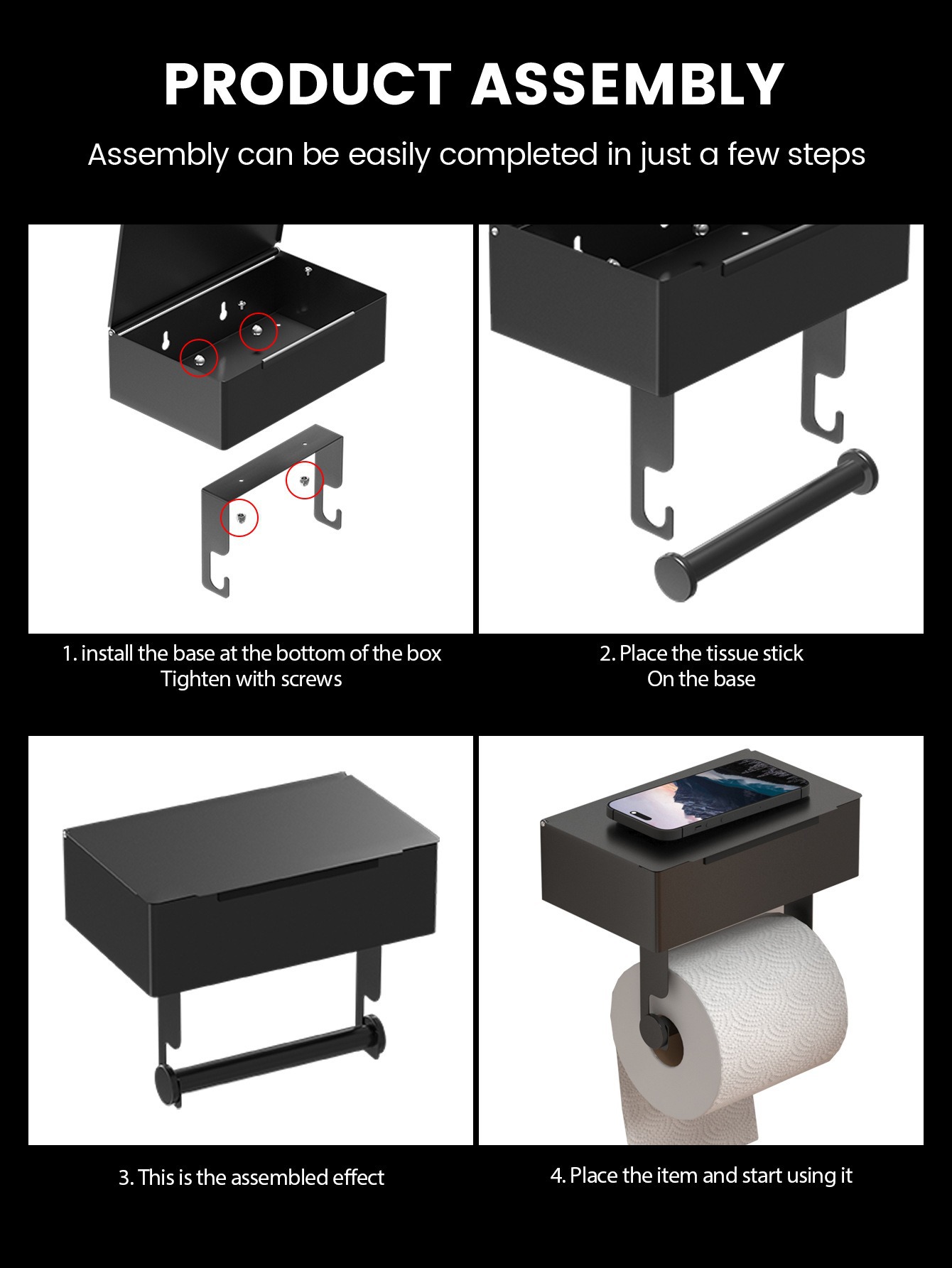 PRODUCT ASSEMBLY

Assembly can be easily completed in just a few steps

1. install the base at the bottom of the box
Tighten with screws

2. Place the tissue stick
On the base

3. This is the assembled effect

4. Place the item and start using it