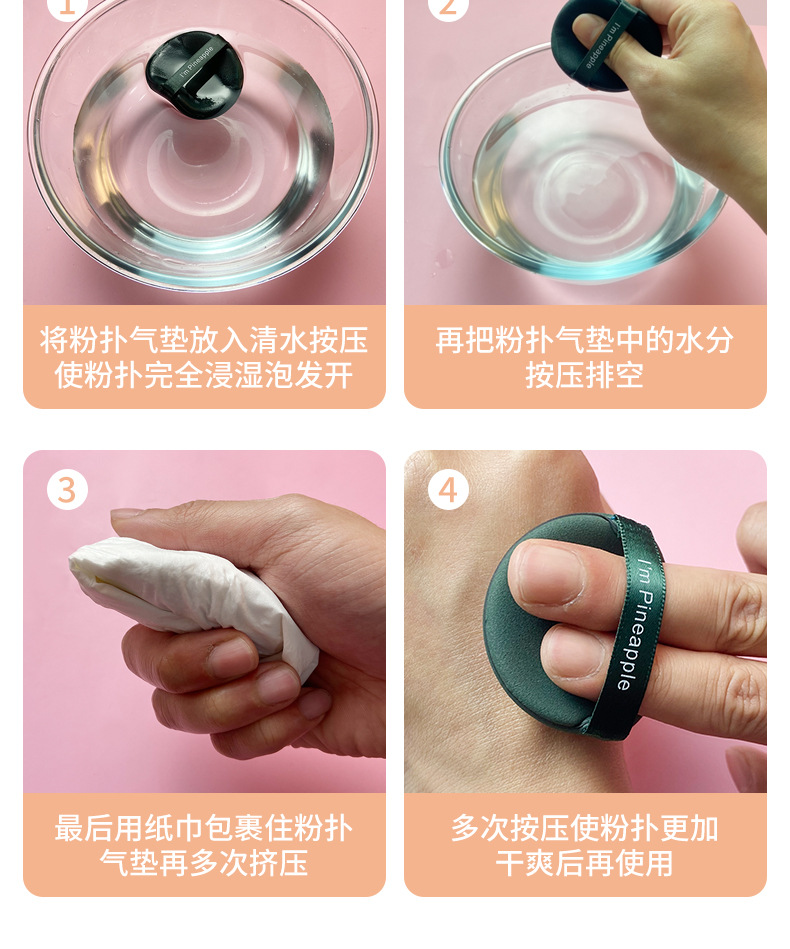 1

I'm Pineapple

将粉扑气垫放入清水按压使粉扑完全浸湿泡发开

2

I'm Pineapple

再把粉扑气垫中的水分按压排空

3

最后用纸巾包裹住粉扑气垫再多次挤压

4

I'm Pineapple

多次按压使粉扑更加干爽后再使用