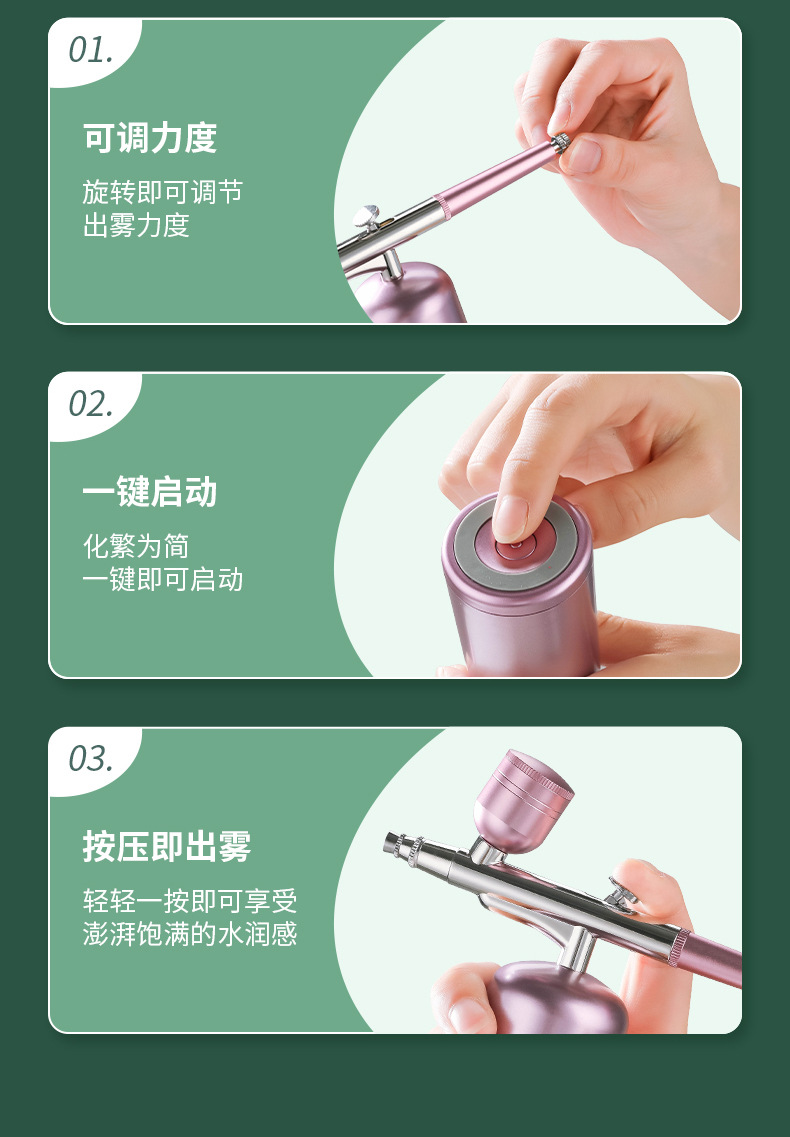 01.

可调力度

旋转即可调节
出雾力度

02.

一键启动

化繁为简
一键即可启动

03.

按压即出雾

轻轻一按即可享受
澎湃饱满的水润感