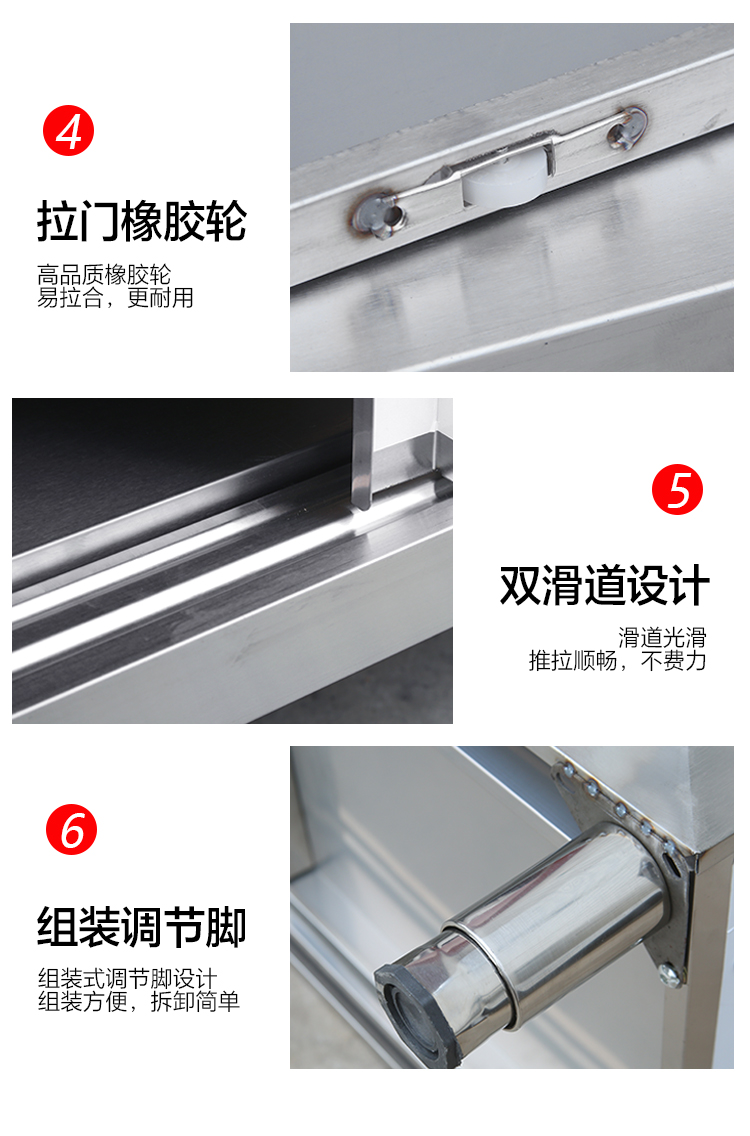 4

拉门橡胶轮

高品质橡胶轮
易拉合，更耐用

5

双滑道设计

滑道光滑
推拉顺畅，不费力

6

组装调节脚

组装式调节脚设计
组装方便，拆卸简单