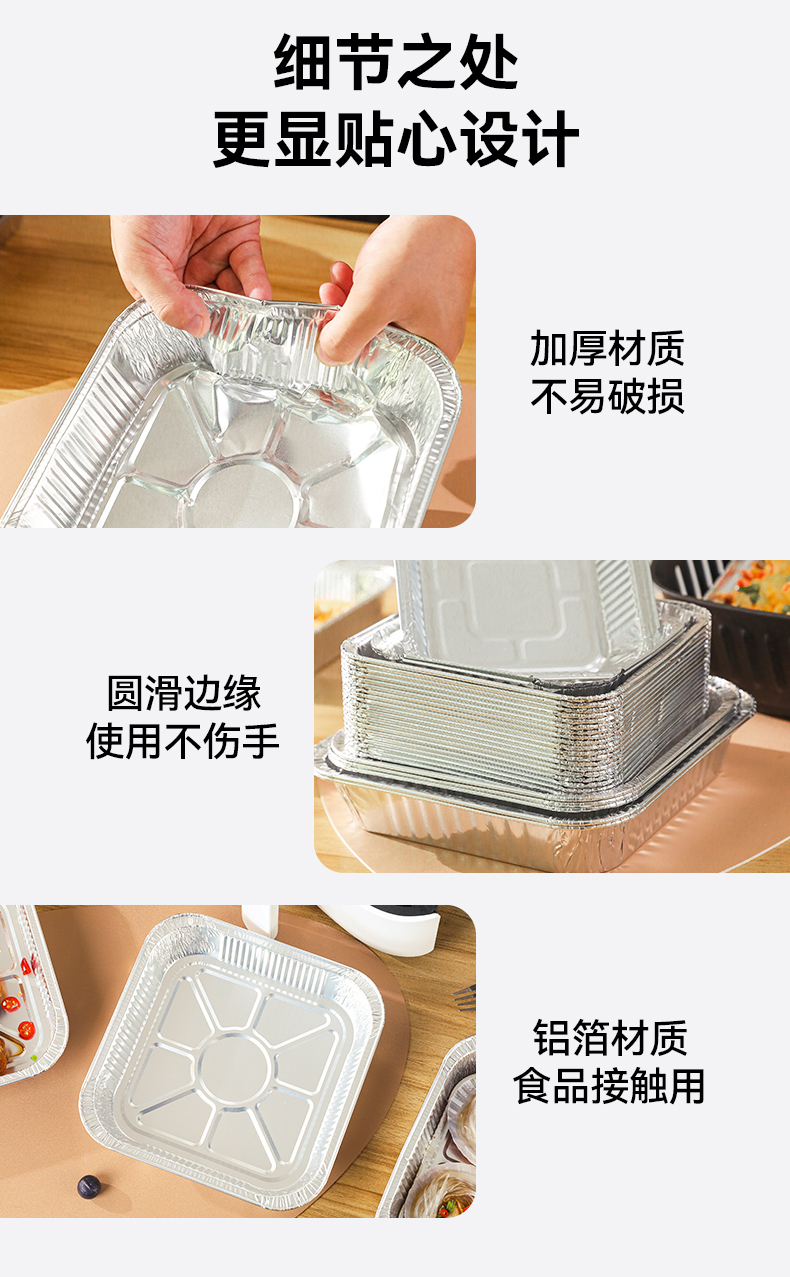 细节之处
更显贴心设计

加厚材质
不易破损

圆滑边缘
使用不伤手

铝箔材质
食品接触用