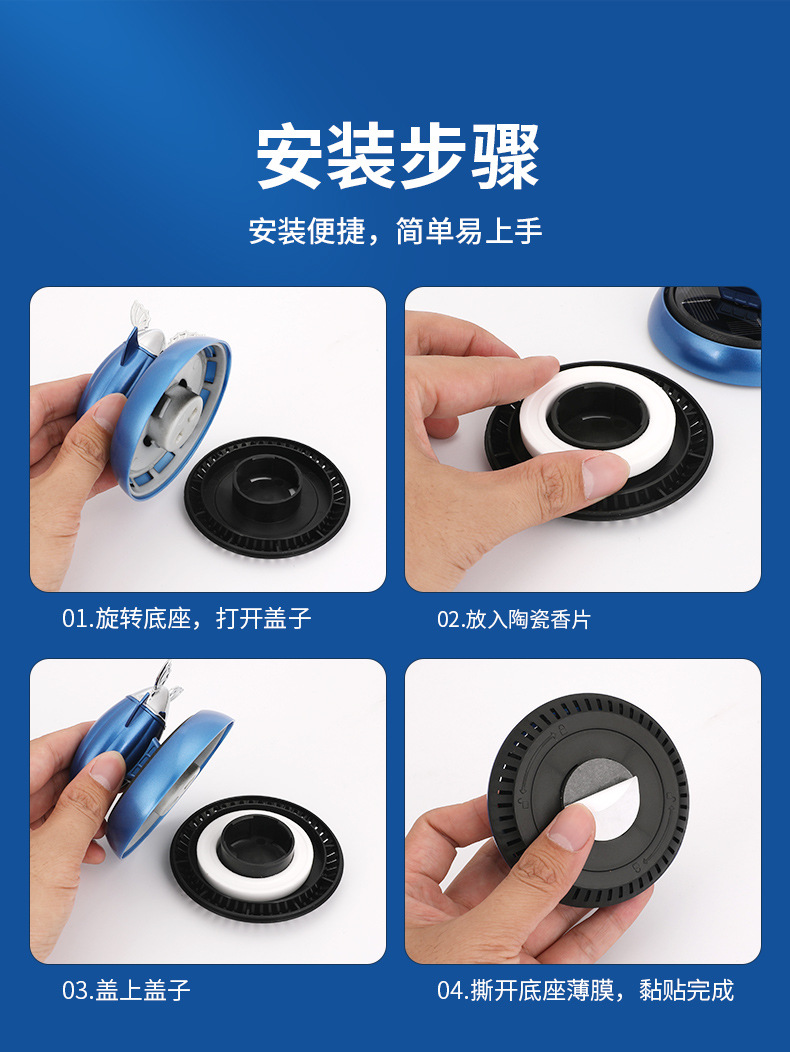 安装步骤

安装便捷，简单易上手

01.旋转底座，打开盖子

02.放入陶瓷香片

03.盖上盖子

04.撕开底座薄膜，黏贴完成