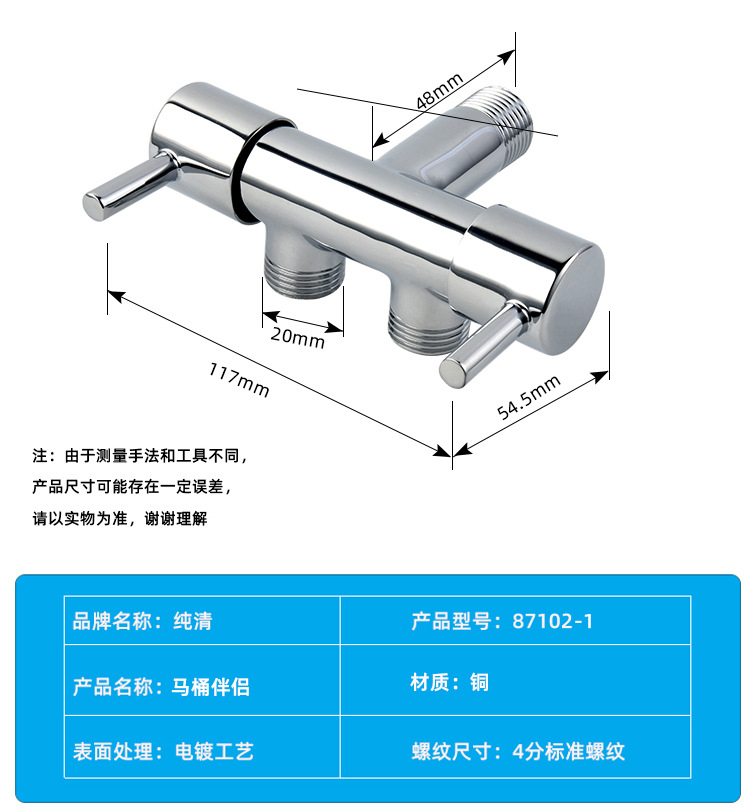 48mm

20mm

117mm

54.5mm

注：由于测量手法和工具不同，
产品尺寸可能存在一定误差，
请以实物为准，谢谢理解

| 品牌名称：纯清 | 产品型号：87102-1 |
|---|---|
| 产品名称：马桶伴侣 | 材质：铜 |
| 表面处理：电镀工艺 | 螺纹尺寸：4分标准螺纹 |