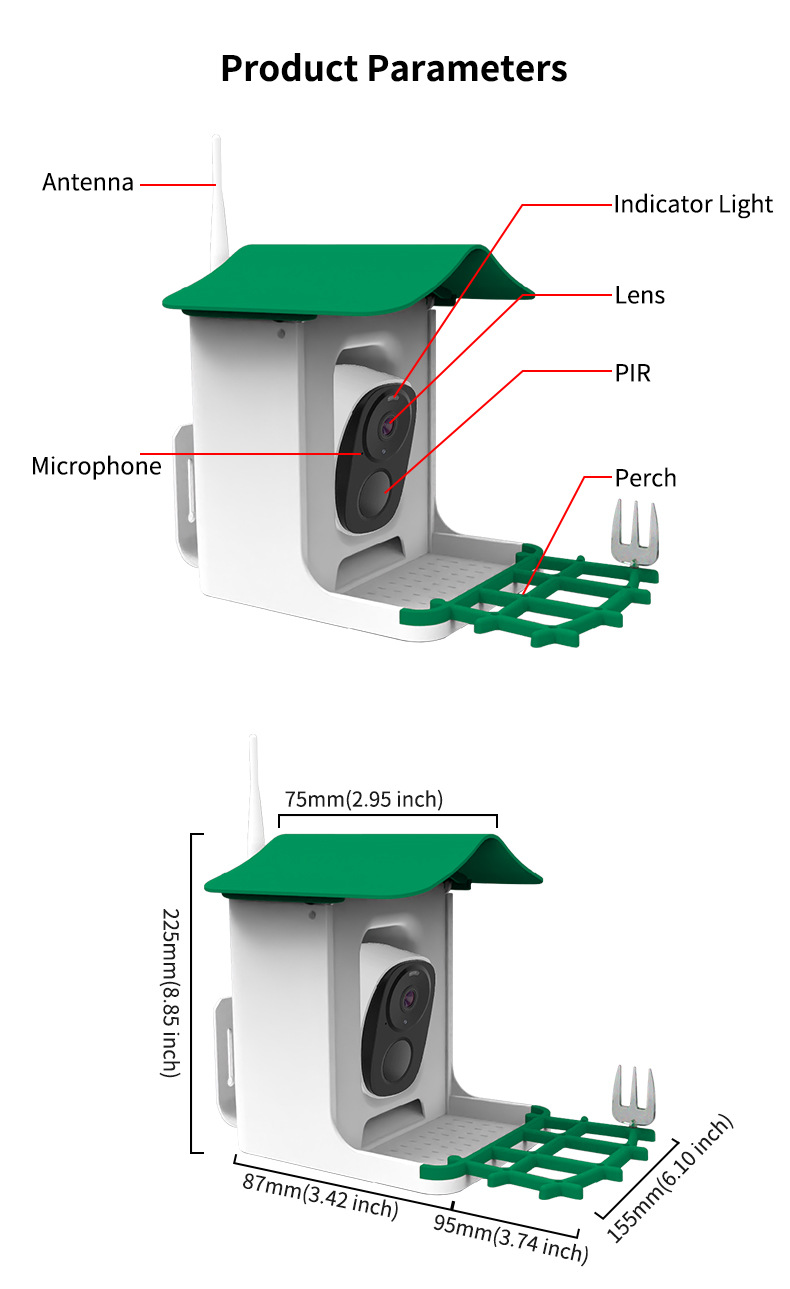 Product Parameters

Antenna

Indicator Light

Lens

PIR

Microphone

Perch

75mm(2.95 inch)

225mm(8.85 inch)

87mm(3.42 inch)

95mm(3.74 inch)

155mm(6.10 inch)