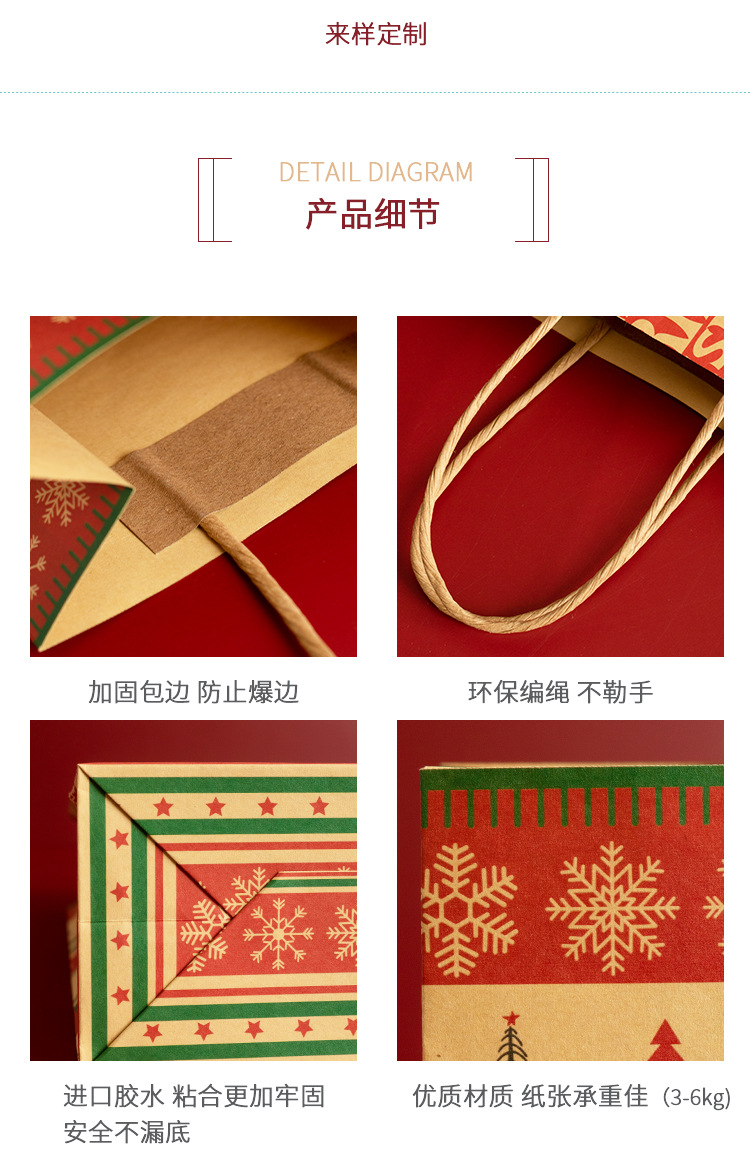 来样定制

DETAIL DIAGRAM
产品细节

加固包边 防止爆边

环保编绳 不勒手

进口胶水 粘合更加牢固 安全不漏底

优质材质 纸张承重佳（3-6kg)