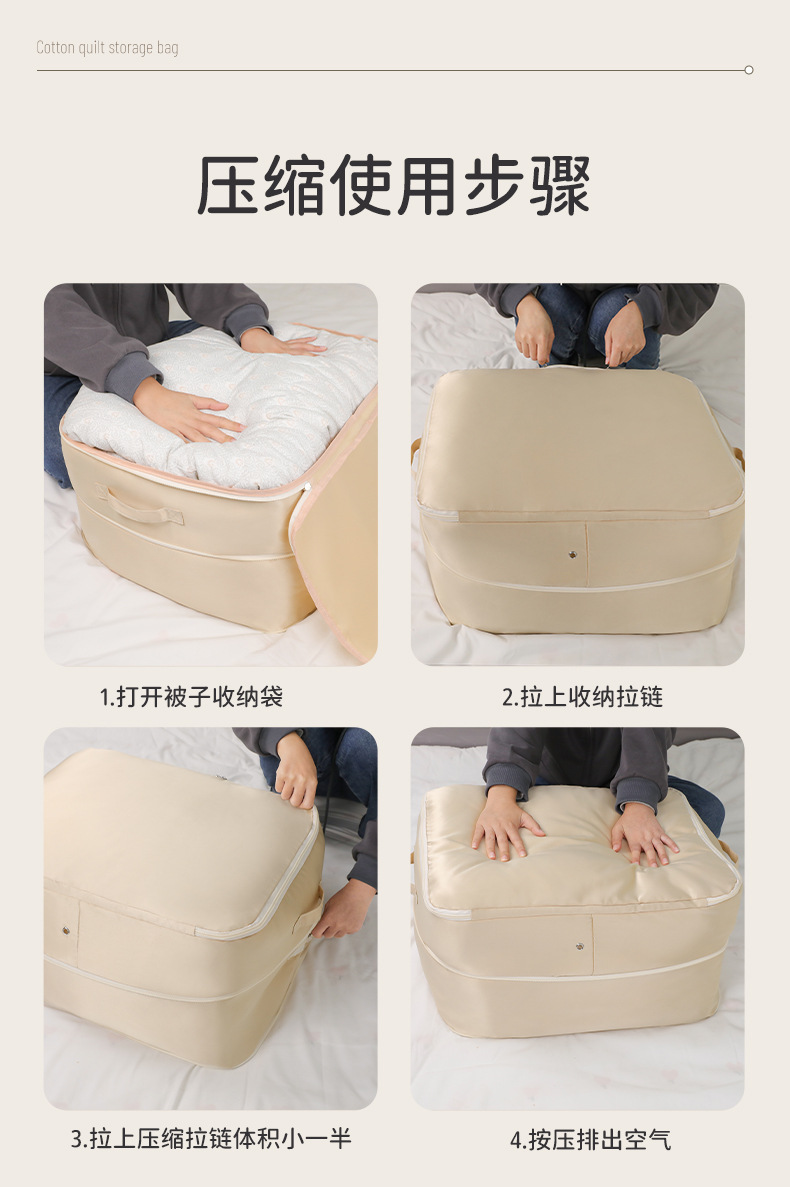 Cotton quilt storage bag

压缩使用步骤

1.打开被子收纳袋

2.拉上收纳拉链

3.拉上压缩拉链体积小一半

4.按压排出空气