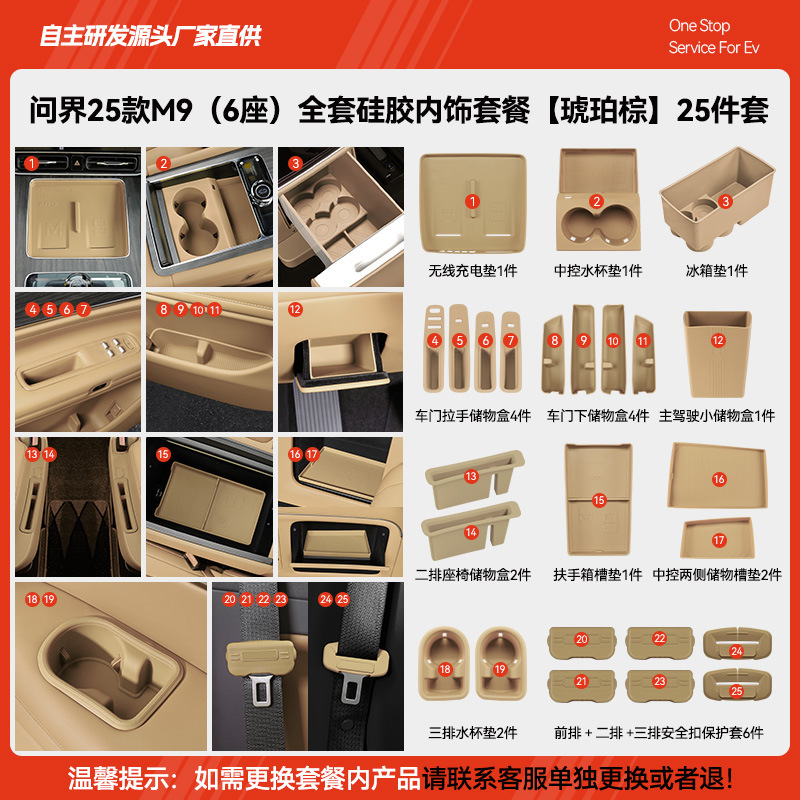 自主研发源头厂家直供

One Stop
Service For Ev

问界25款M9（6座）全套硅胶内饰套餐【琥珀棕】25件套

1
2
3
4 5 6 7
8 9 10 11
12
13 14
15
16 17
18 19
20 21 22 23
24 25

1
无线充电垫1件

2
中控水杯垫1件

3
冰箱垫1件

4 5 6 7
车门拉手储物盒4件

8 9 10 11
车门下储物盒4件

12
主驾驶小储物盒1件

13
14
二排座椅储物盒2件

15
扶手箱槽垫1件

16
17
中控两侧储物槽垫2件

18 19
三排水杯垫2件

20 22 24
21 23 25
前排 + 二排 +三排安全扣保护套6件

温馨提示：如需更换套餐内产品请联系客服单独更换或者退！