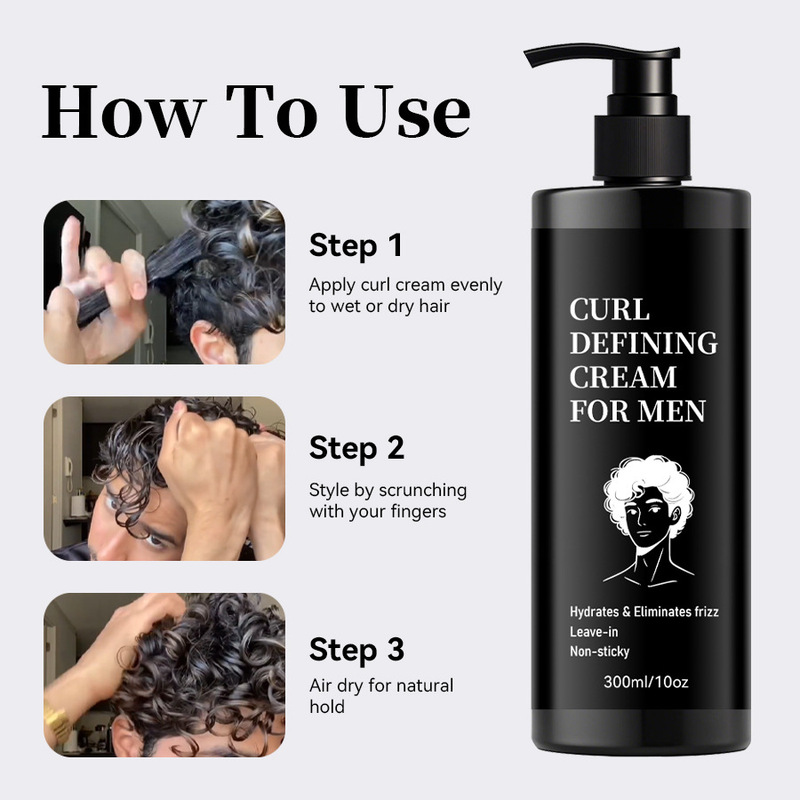 How To Use

Step 1
Apply curl cream evenly to wet or dry hair

Step 2
Style by scrunching with your fingers

Step 3
Air dry for natural hold

CURL DEFINING CREAM FOR MEN

Hydrates & Eliminates frizz
Leave-in
Non-sticky

300ml/10oz