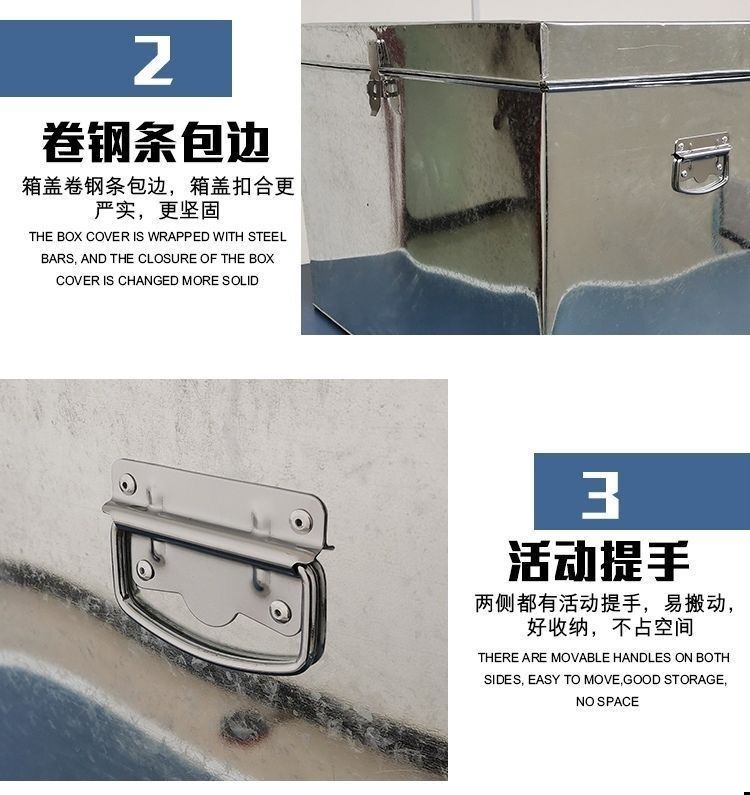 2

卷钢条包边

箱盖卷钢条包边，箱盖扣合更严实，更坚固

THE BOX COVER IS WRAPPED WITH STEEL BARS, AND THE CLOSURE OF THE BOX COVER IS CHANGED MORE SOLID

3

活动提手

两侧都有活动提手，易搬动，好收纳，不占空间

THERE ARE MOVABLE HANDLES ON BOTH SIDES, EASY TO MOVE,GOOD STORAGE, NO SPACE