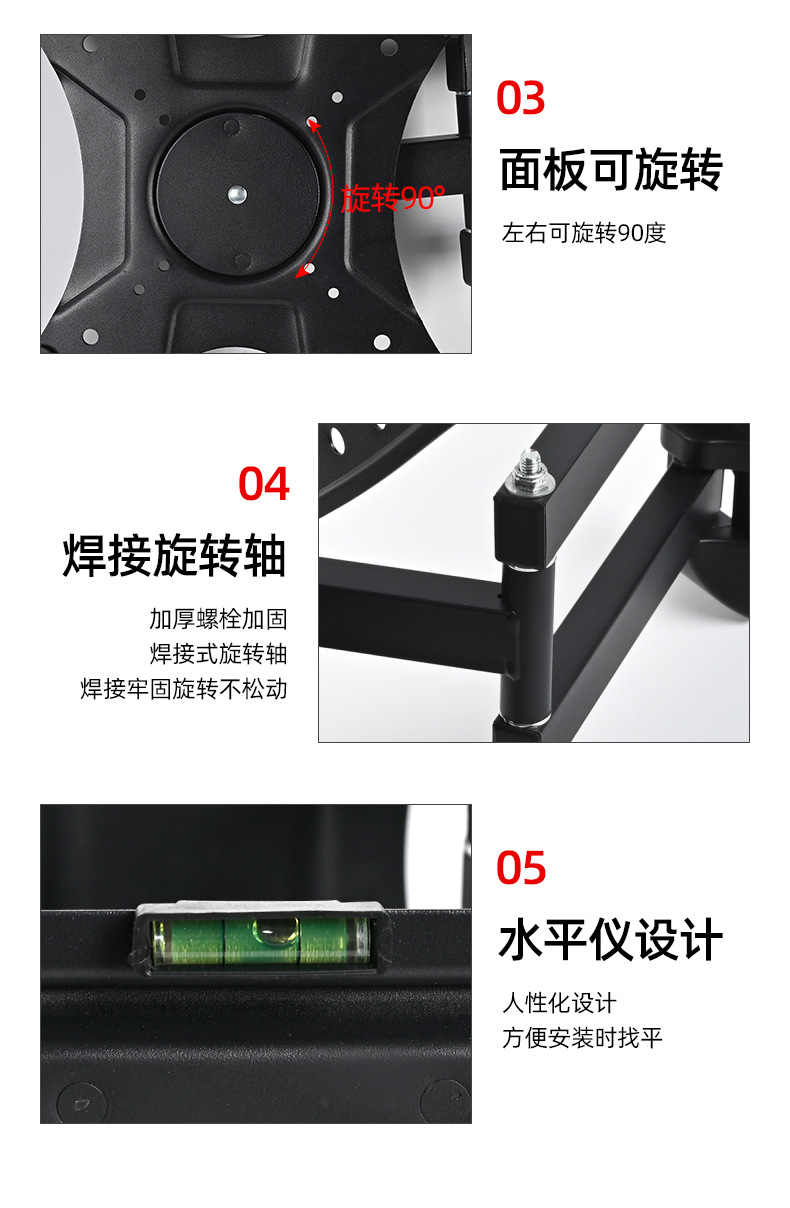 旋转90°

03

面板可旋转

左右可旋转90度

04

焊接旋转轴

加厚螺栓加固
焊接式旋转轴
焊接牢固旋转不松动

05

水平仪设计

人性化设计
方便安装时找平