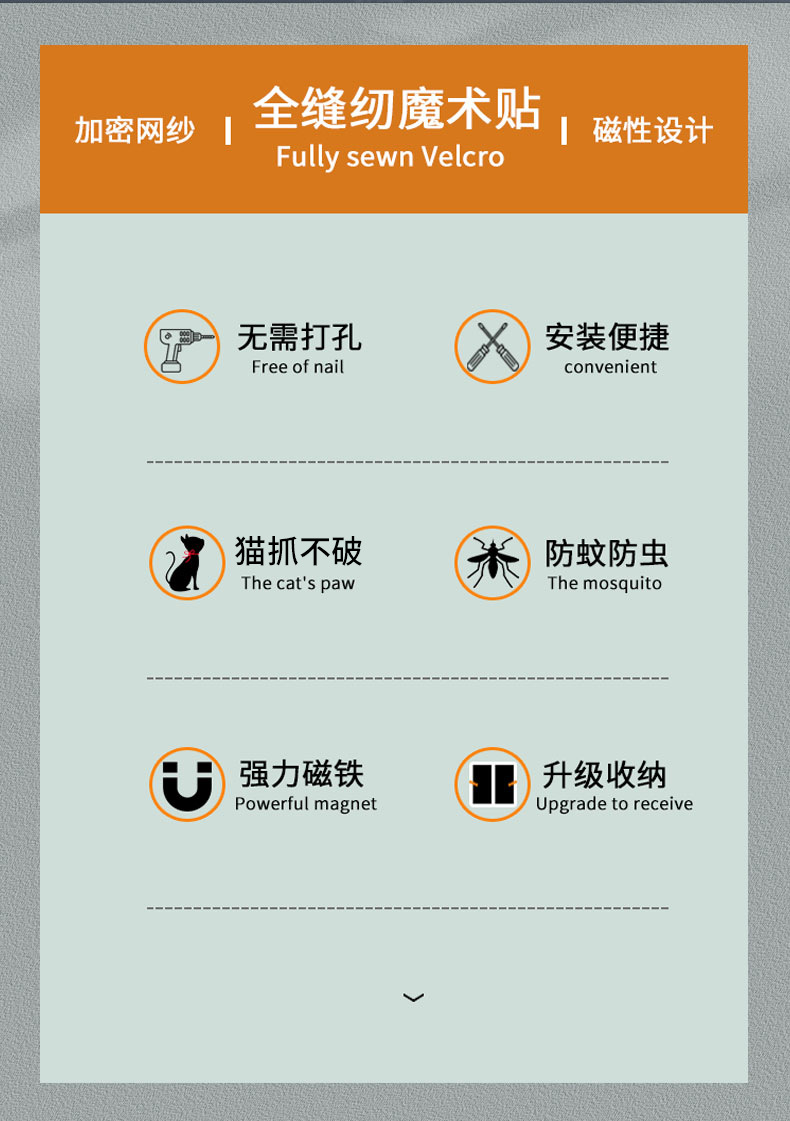 加密网纱 | 全缝纫魔术贴 | 磁性设计
Fully sewn Velcro

无需打孔
Free of nail

安装便捷
convenient

猫抓不破
The cat's paw

防蚊防虫
The mosquito

强力磁铁
Powerful magnet

升级收纳
Upgrade to receive