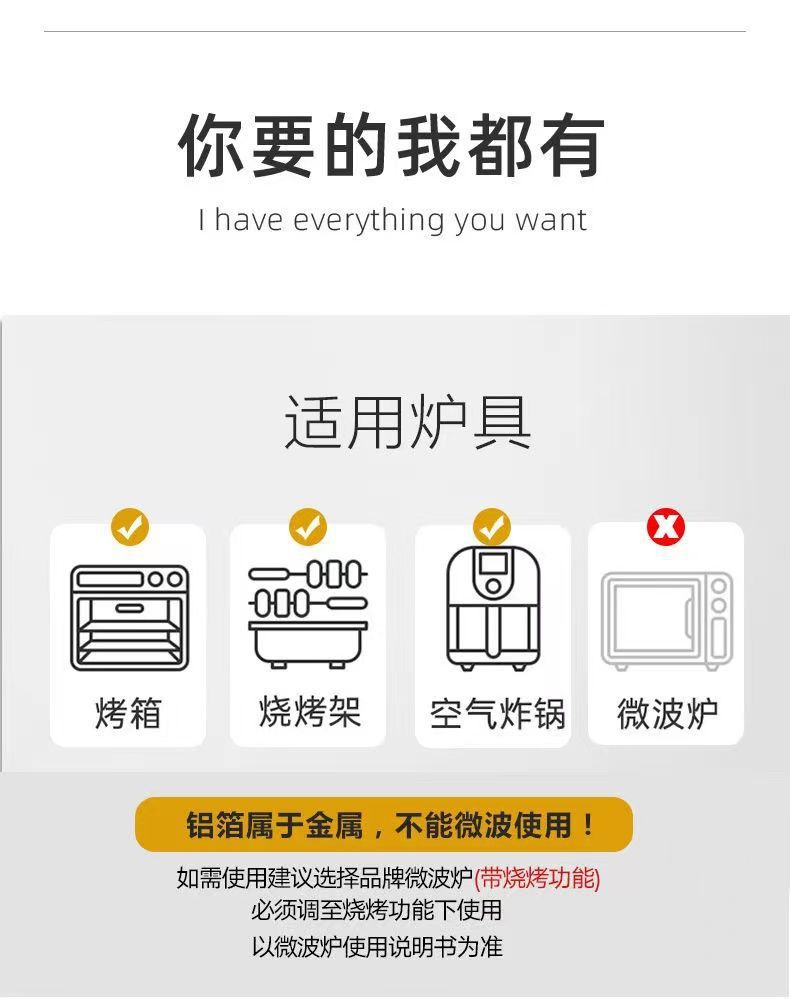 你要的我都有

I have everything you want

适用炉具

烤箱

烧烤架

空气炸锅

微波炉

铝箔属于金属，不能微波使用！

如需使用建议选择品牌微波炉(带烧烤功能)
必须调至烧烤功能下使用
以微波炉使用说明书为准