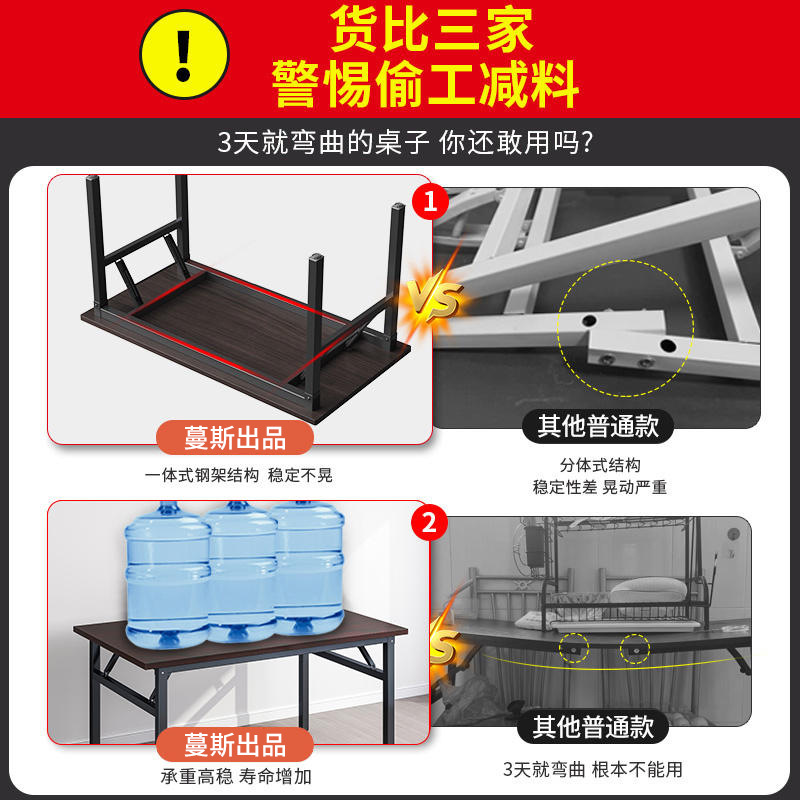 !
货比三家
警惕偷工减料

3天就弯曲的桌子 你还敢用吗?

1

VS

蔓斯出品
一体式钢架结构 稳定不晃

其他普通款
分体式结构
稳定性差 晃动严重

2

VS

蔓斯出品
承重高稳 寿命增加

其他普通款
3天就弯曲 根本不能用