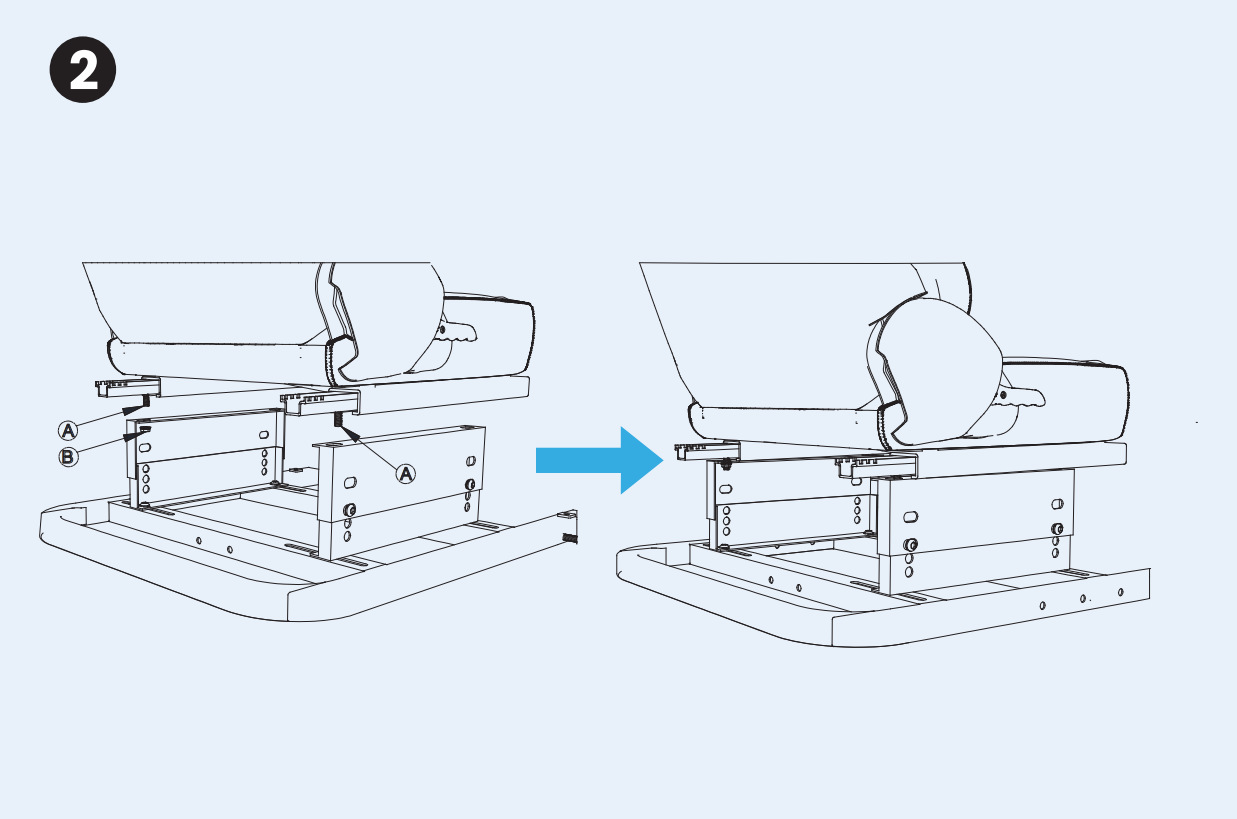 2

A
B
A